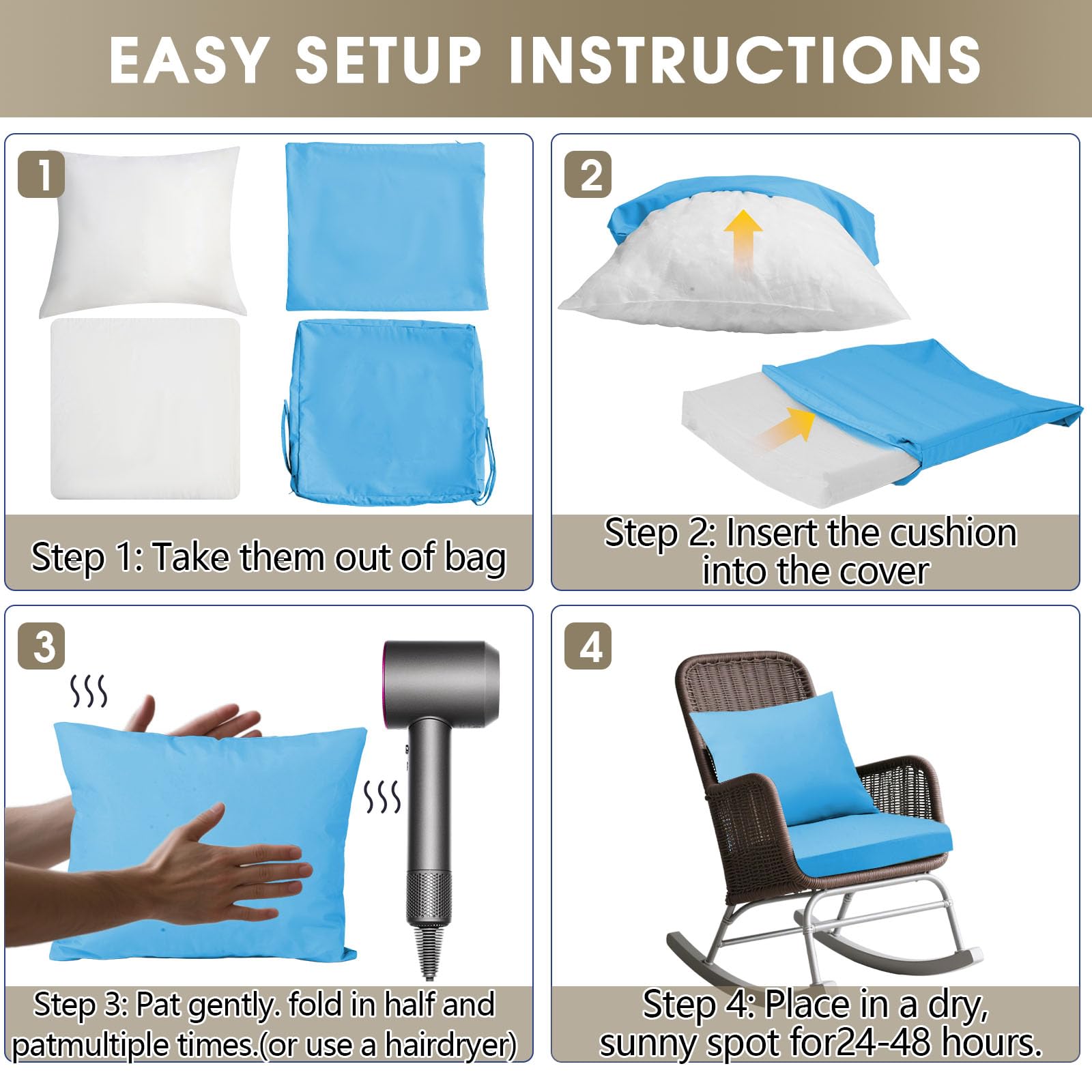 EASY SETUP INSTRUCTIONS

1

Step 1: Take them out of bag

2

Step 2: Insert the cushion into the cover

3

Step 3: Pat gently. fold in half and patmultiple times.(or use a hairdryer)

4

Step 4: Place in a dry, sunny spot for24-48 hours.