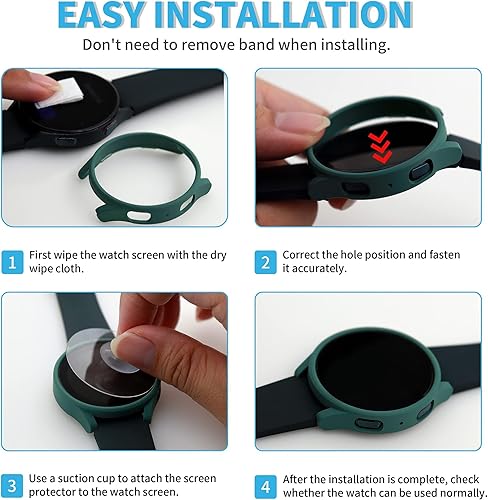 EASY INSTALLATION

Don't need to remove band when installing.

1 First wipe the watch screen with the dry wipe cloth.

2 Correct the hole position and fasten it accurately.

3 Use a suction cup to attach the screen protector to the watch screen.

4 After the installation is complete, check whether the watch can be used normally.