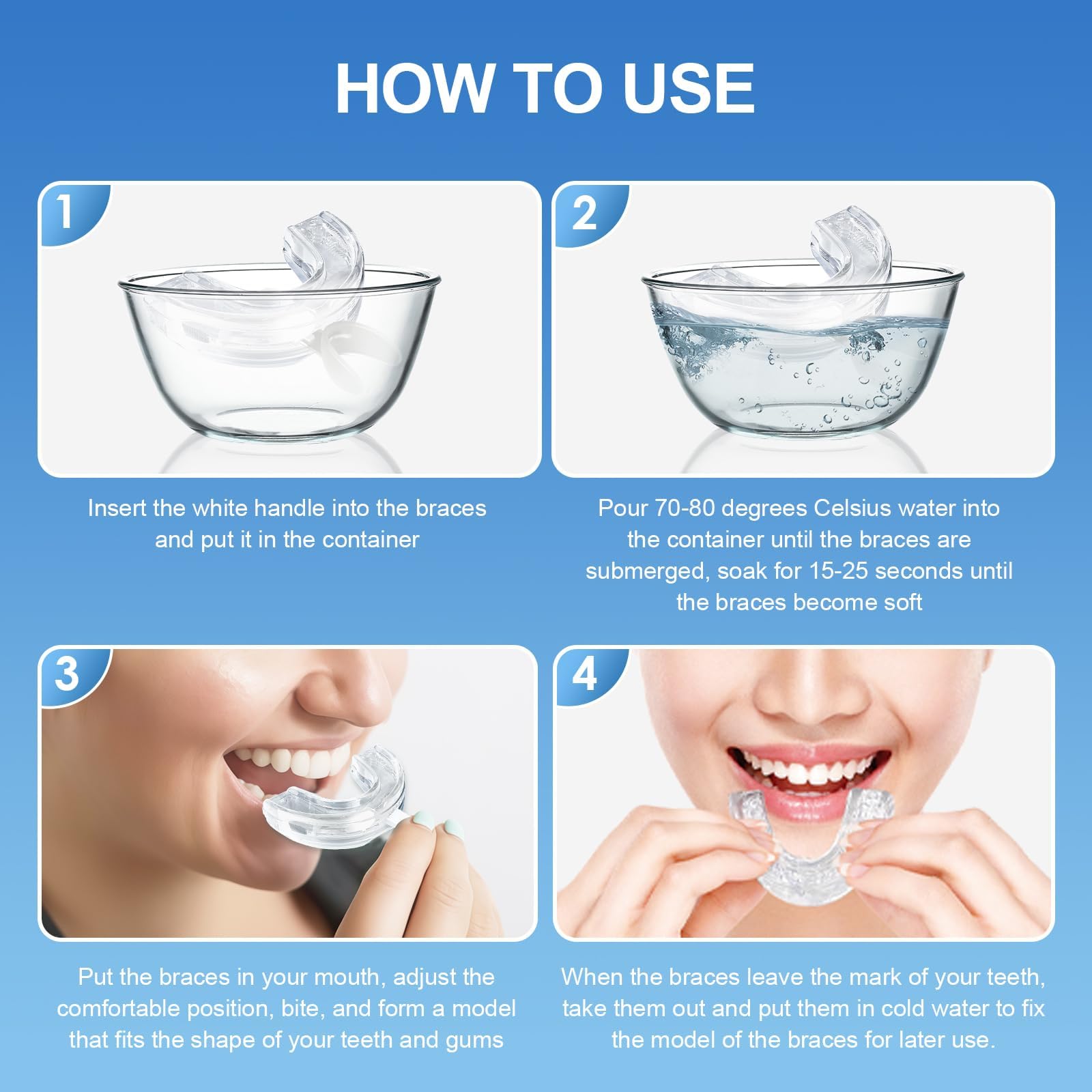 HOW TO USE

1

Insert the white handle into the braces and put it in the container

2

Pour 70-80 degrees Celsius water into the container until the braces are submerged, soak for 15-25 seconds until the braces become soft

3

Put the braces in your mouth, adjust the comfortable position, bite, and form a model that fits the shape of your teeth and gums

4

When the braces leave the mark of your teeth, take them out and put them in cold water to fix the model of the braces for later use.