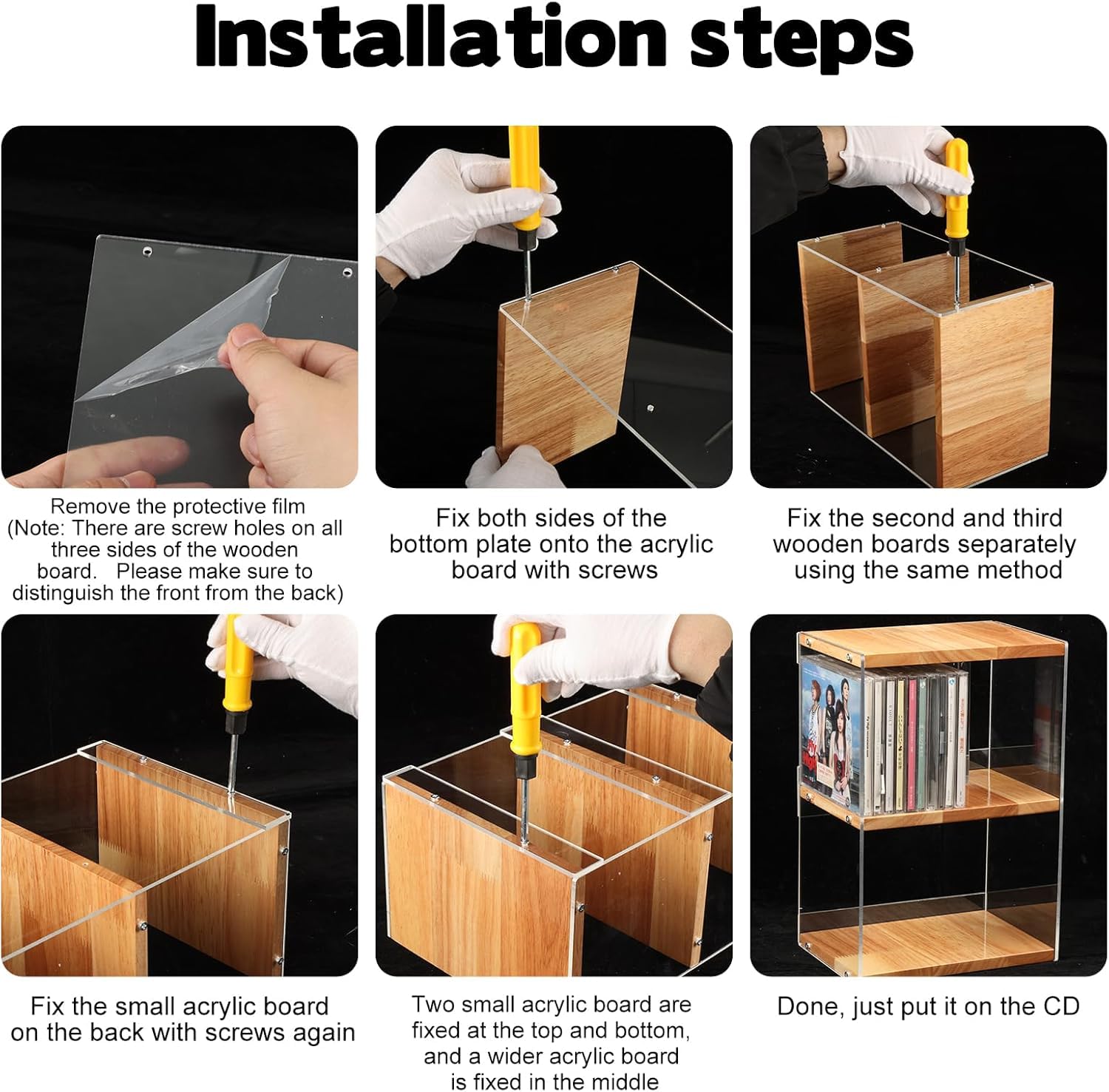 Installation steps

Remove the protective film (Note: There are screw holes on all three sides of the wooden board. Please make sure to distinguish the front from the back)

Fix both sides of the bottom plate onto the acrylic board with screws

Fix the second and third wooden boards separately using the same method

Fix the small acrylic board on the back with screws again

Two small acrylic board are fixed at the top and bottom, and a wider acrylic board is fixed in the middle

Done, just put it on the CD