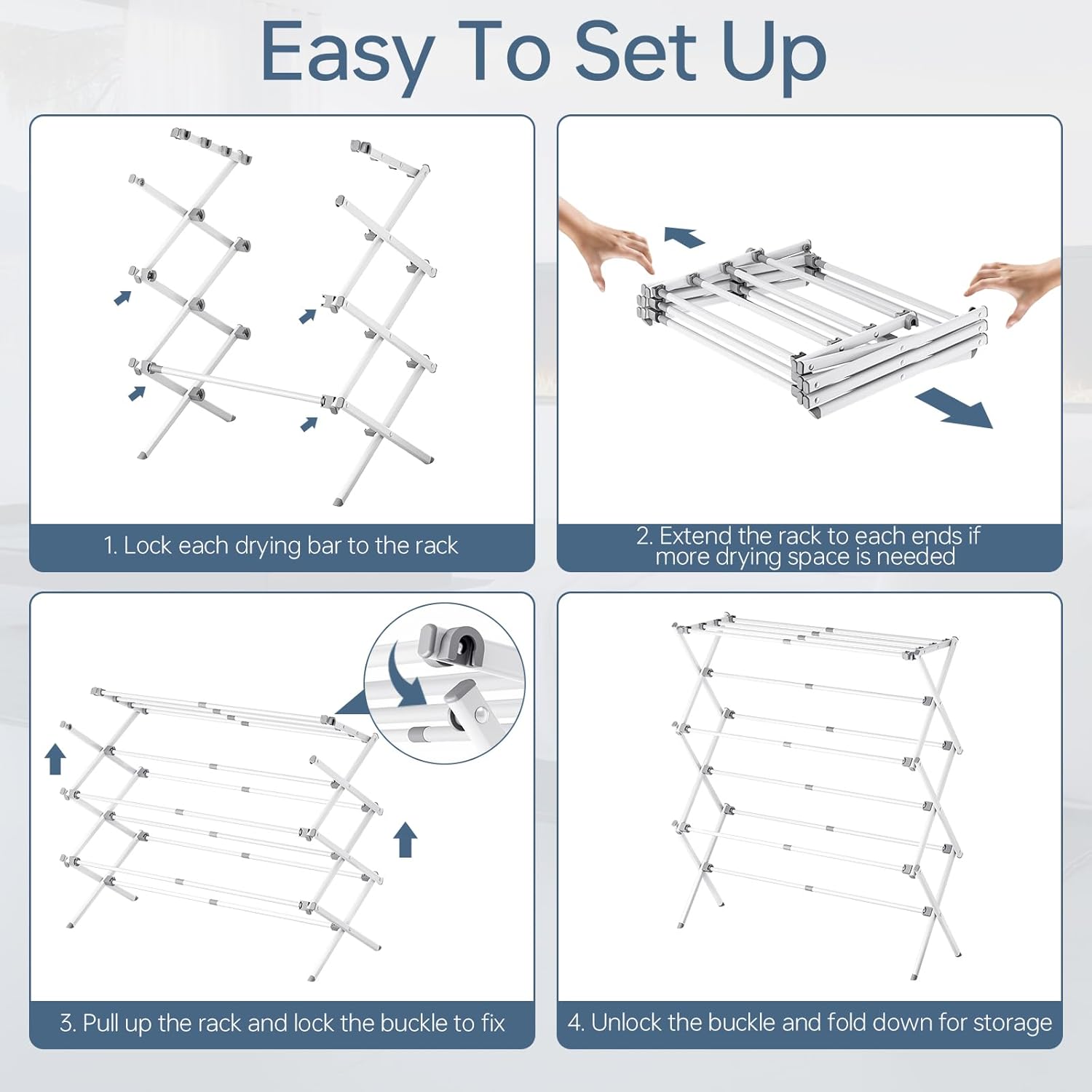 Easy To Set Up

1. Lock each drying bar to the rack

2. Extend the rack to each ends if more drying space is needed

3. Pull up the rack and lock the buckle to fix

4. Unlock the buckle and fold down for storage