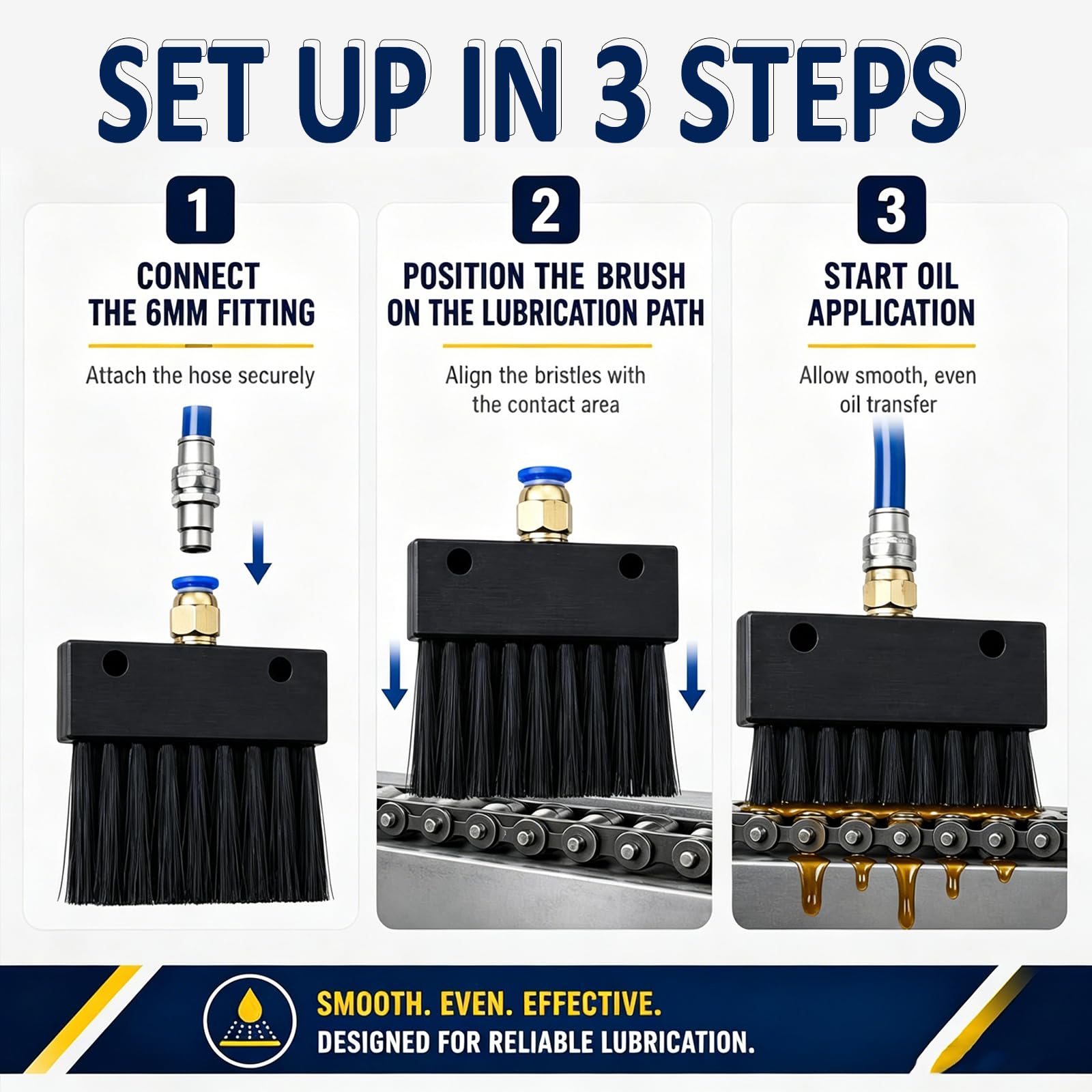 SET UP IN 3 STEPS

1

CONNECT THE 6MM FITTING

Attach the hose securely

2

POSITION THE BRUSH ON THE LUBRICATION PATH

Align the bristles with the contact area

3

START OIL APPLICATION

Allow smooth, even oil transfer

SMOOTH. EVEN. EFFECTIVE.
DESIGNED FOR RELIABLE LUBRICATION.