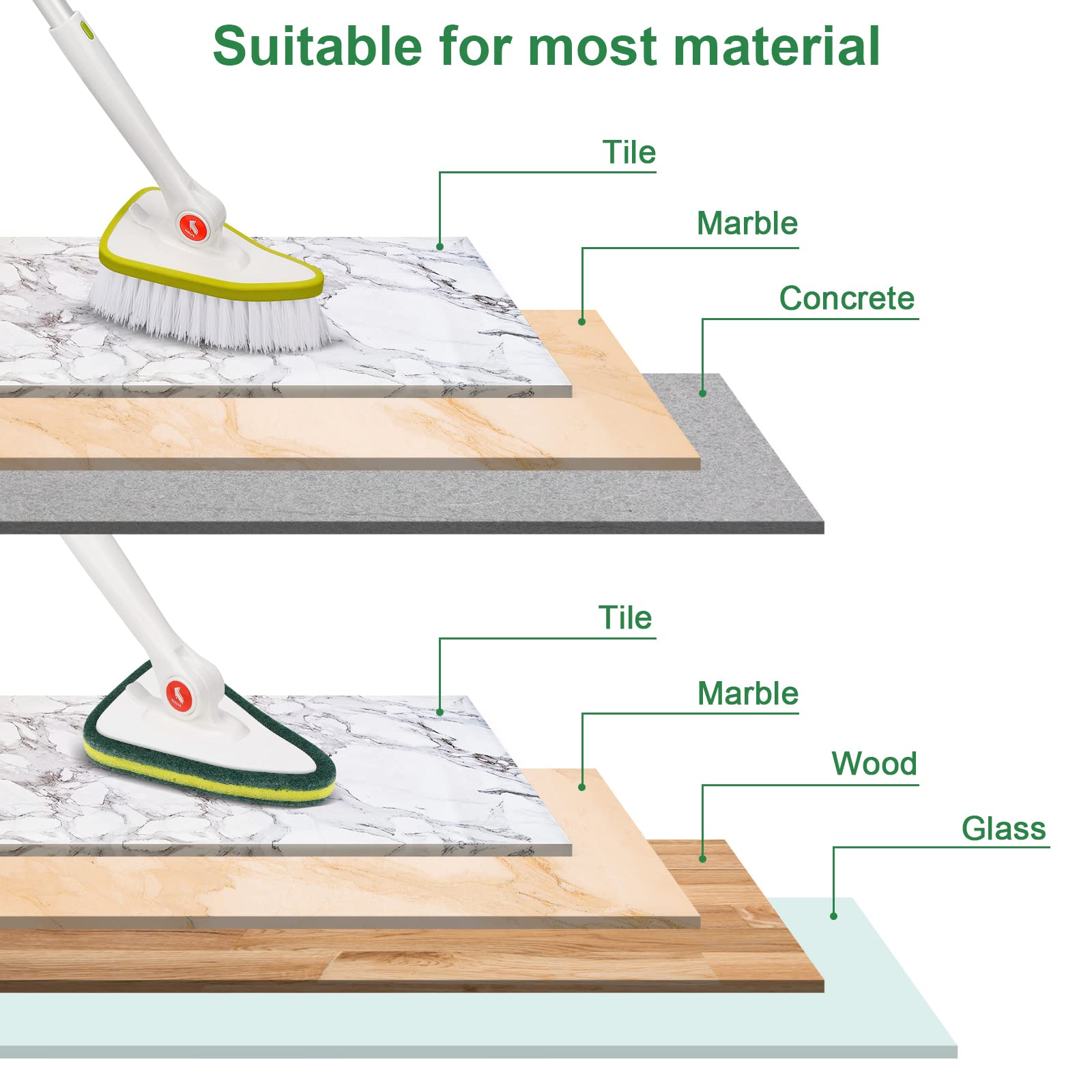 Suitable for most material

Tile

Marble

Concrete

Tile

Marble

Wood

Glass