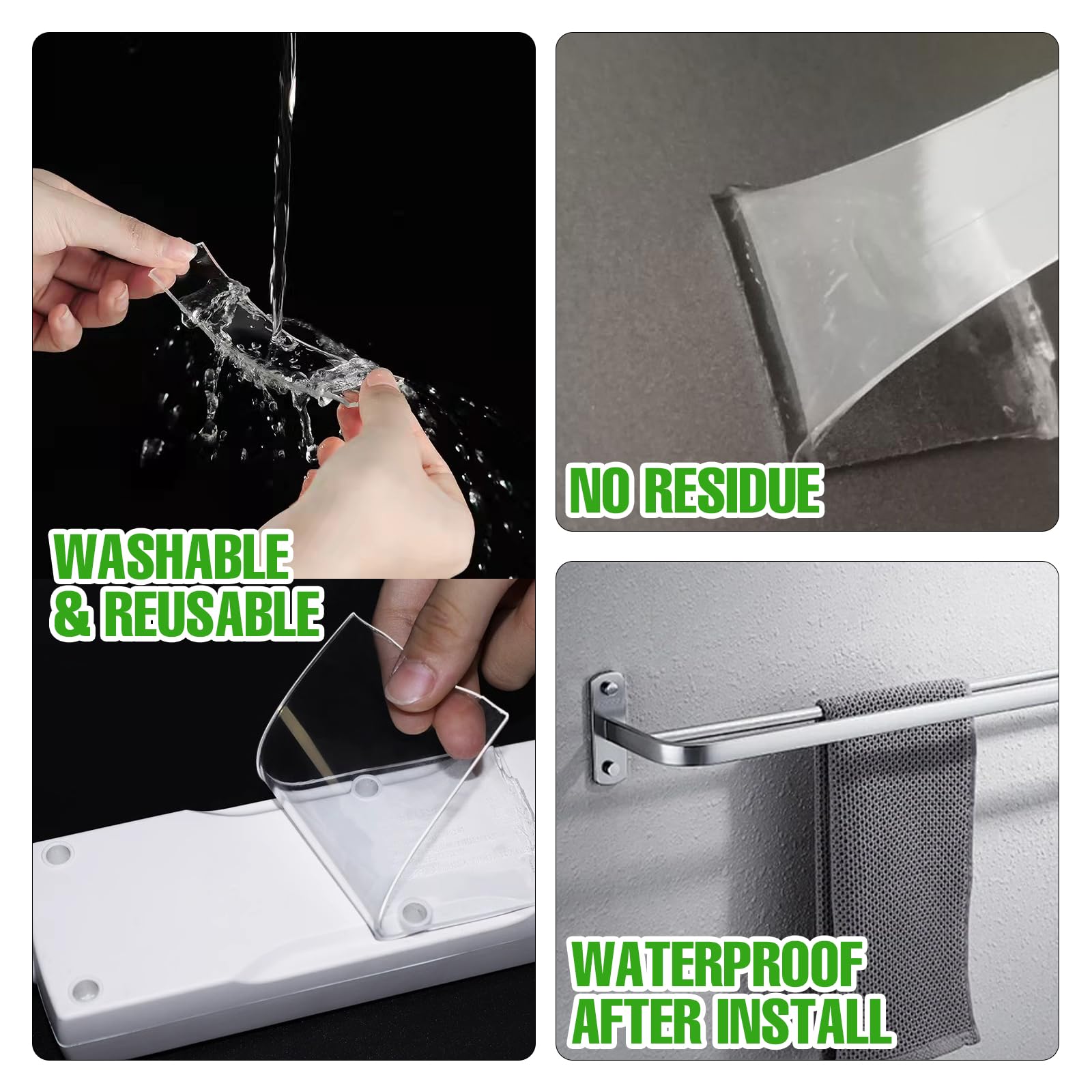 WASHABLE & REUSABLE

NO RESIDUE

WATERPROOF AFTER INSTALL