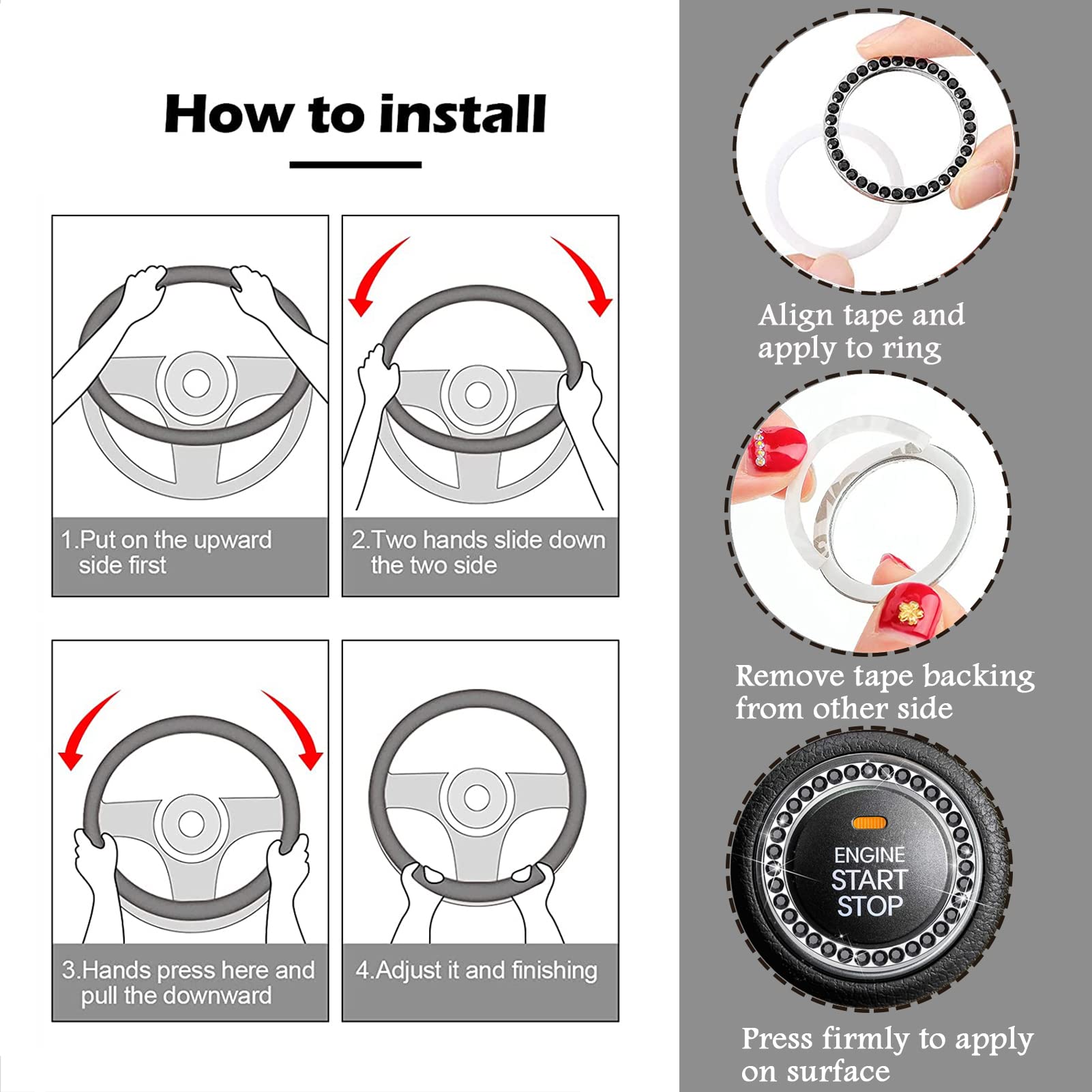 How to install

1.Put on the upward side first

2.Two hands slide down the two side

3.Hands press here and pull the downward

4.Adjust it and finishing

Align tape and apply to ring

Remove tape backing from other side

ENGINE START STOP

Press firmly to apply on surface