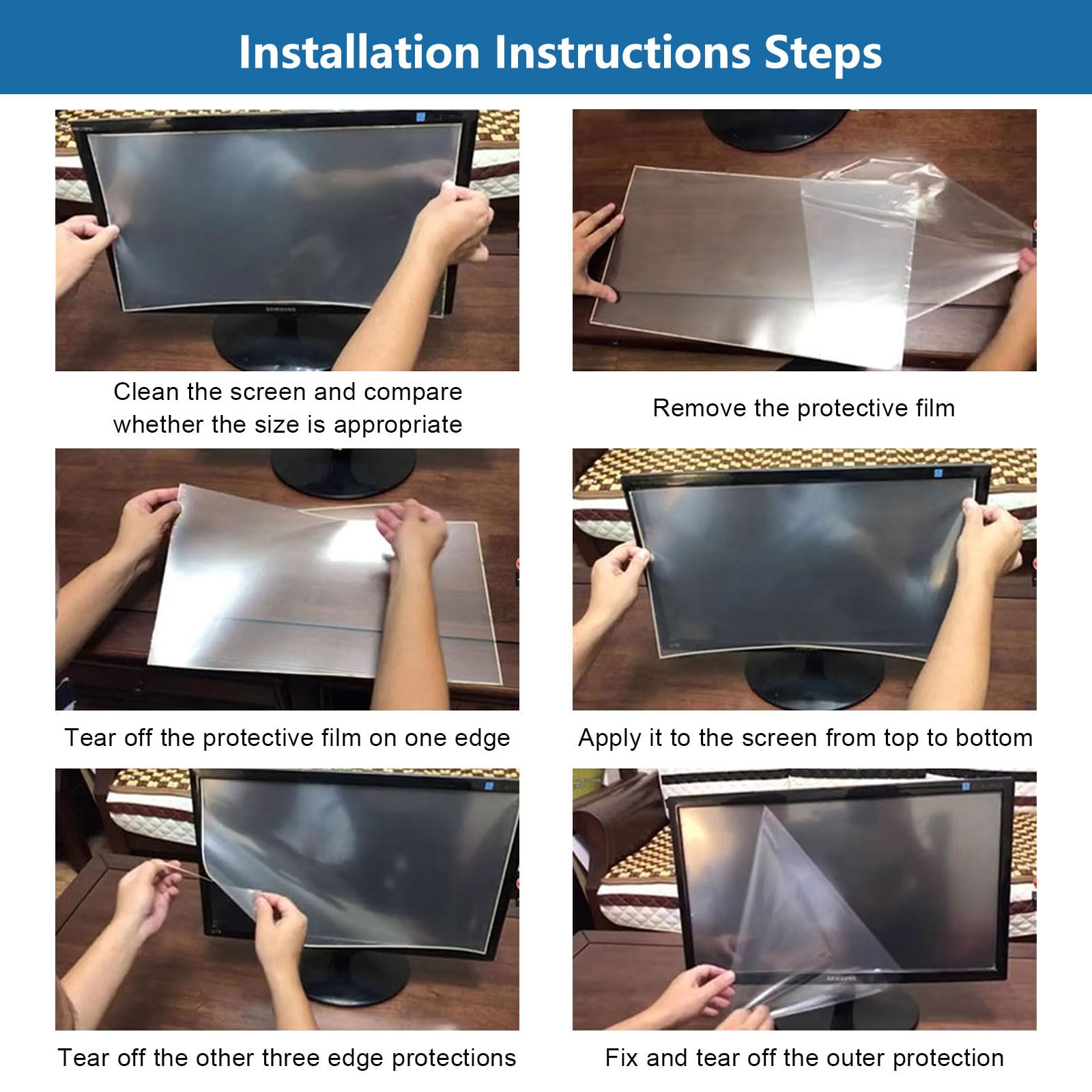 Installation Instructions Steps

SAMSUNG

Clean the screen and compare whether the size is appropriate

Remove the protective film

Tear off the protective film on one edge

Apply it to the screen from top to bottom

Tear off the other three edge protections

SAMSUNG

Fix and tear off the outer protection