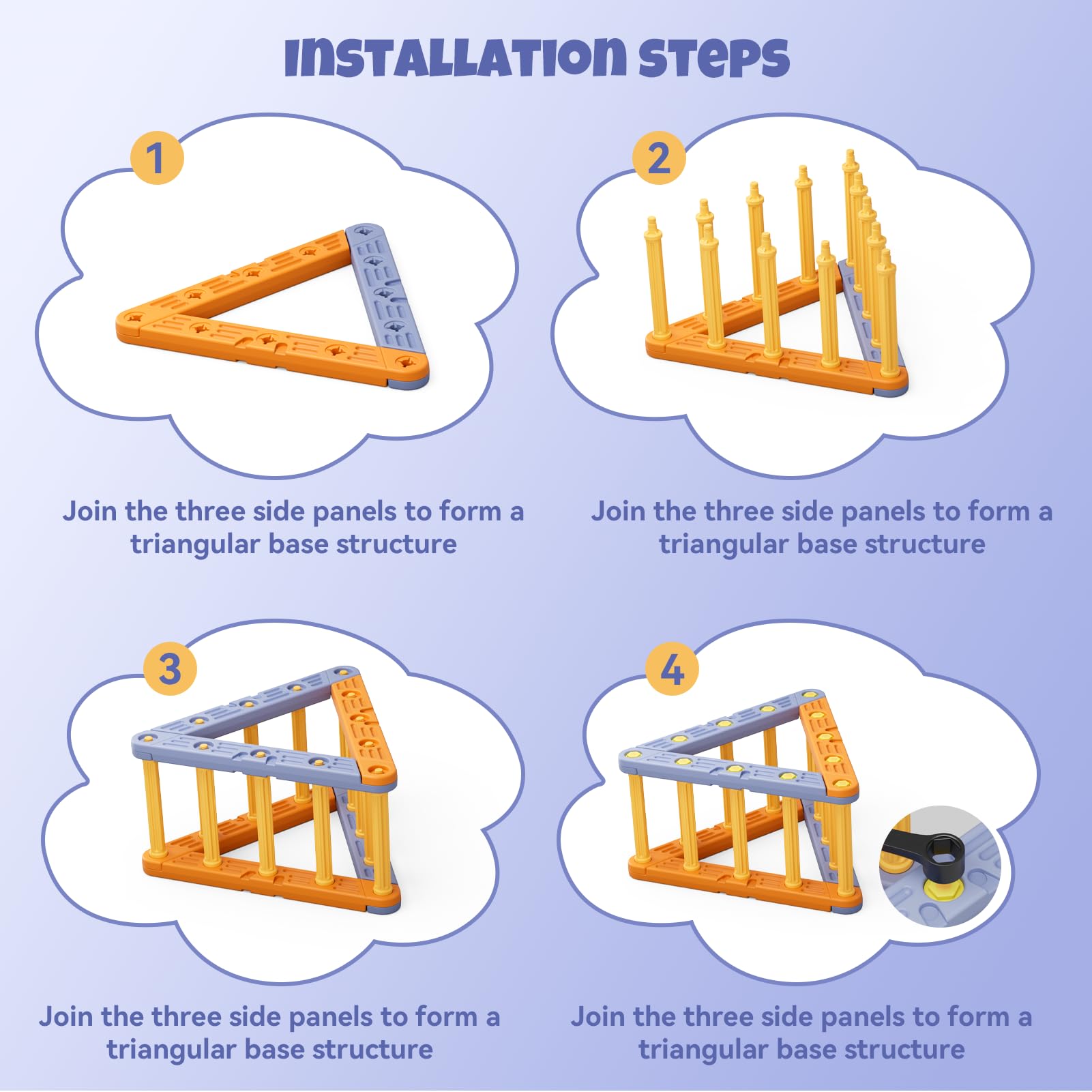 INSTALLATION STEPS

1

Join the three side panels to form a triangular base structure

2

Join the three side panels to form a triangular base structure

3

Join the three side panels to form a triangular base structure

4

Join the three side panels to form a triangular base structure