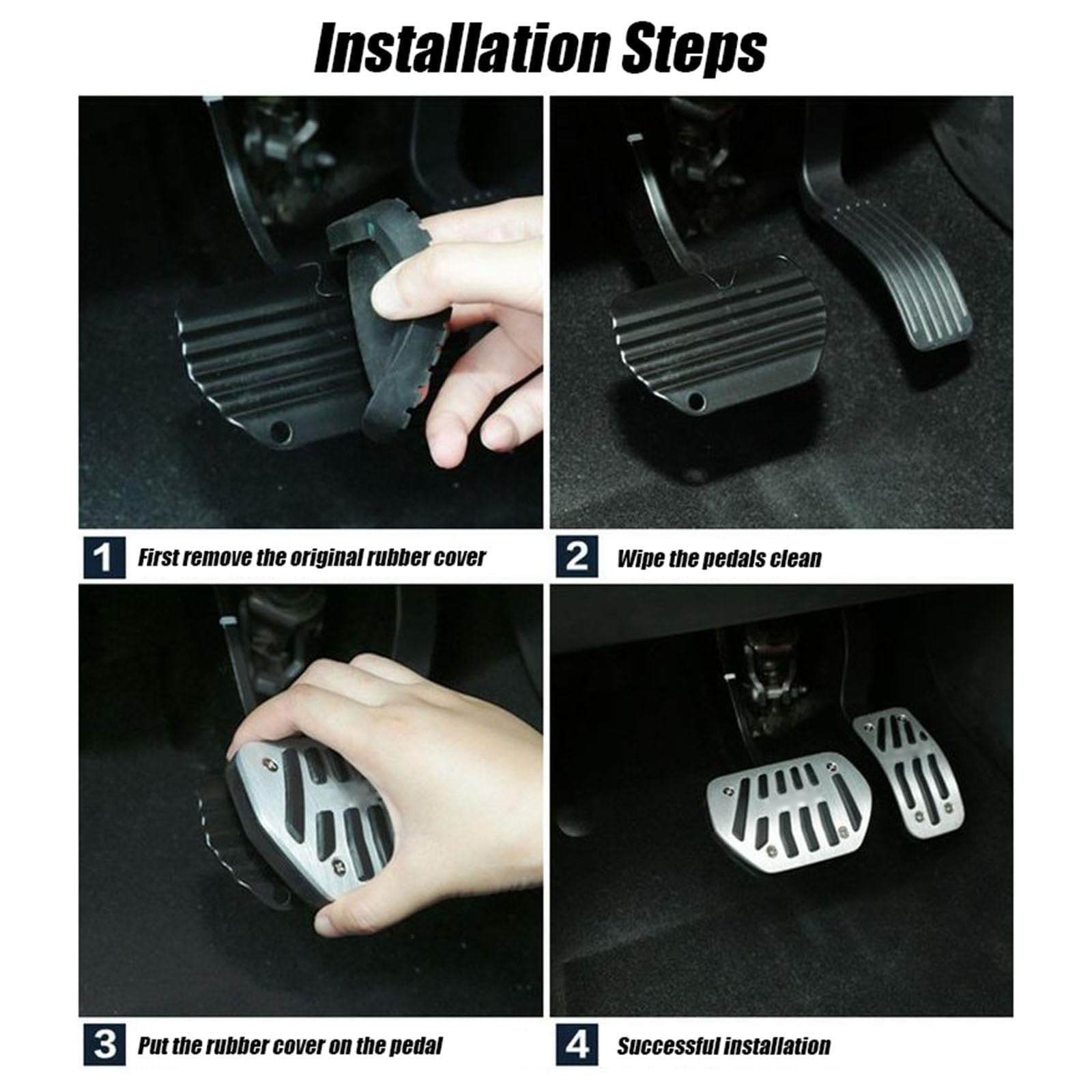 Installation Steps

1 First remove the original rubber cover

2 Wipe the pedals clean

3 Put the rubber cover on the pedal

4 Successful installation