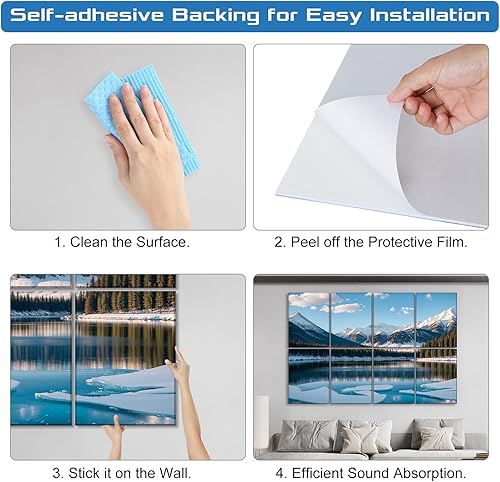 Self-adhesive Backing for Easy Installation

1. Clean the Surface.

2. Peel off the Protective Film.

3. Stick it on the Wall.

4. Efficient Sound Absorption.