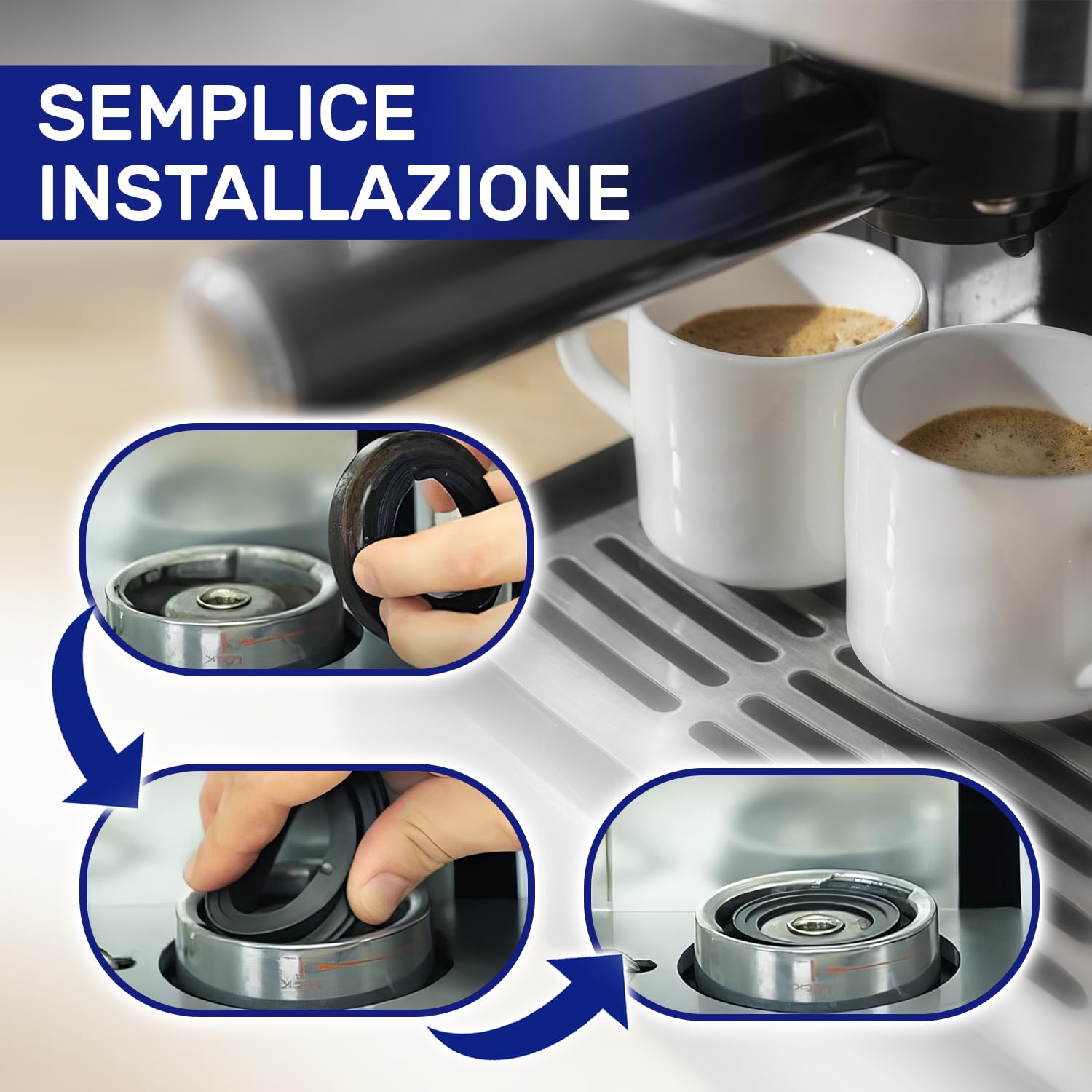 SEMPLICE INSTALLAZIONE