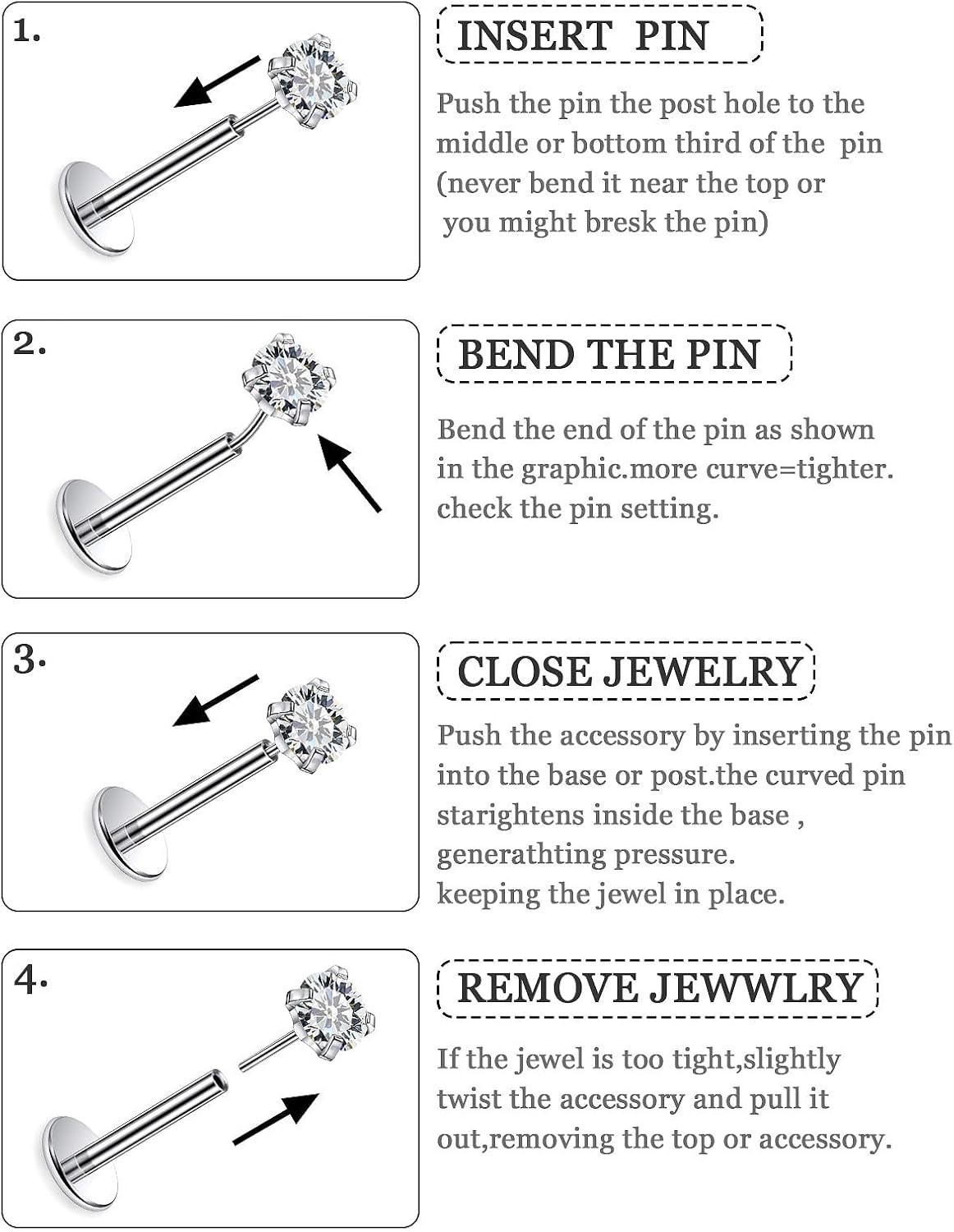 1.

INSERT PIN

Push the pin the post hole to the middle or bottom third of the pin (never bend it near the top or you might bresk the pin)

2.

BEND THE PIN

Bend the end of the pin as shown in the graphic.more curve=tighter. check the pin setting.

3.

CLOSE JEWELRY

Push the accessory by inserting the pin into the base or post.the curved pin starightens inside the base , generathting pressure.
keeping the jewel in place.

4.

REMOVE JEWWLRY

If the jewel is too tight,slightly twist the accessory and pull it out,removing the top or accessory.