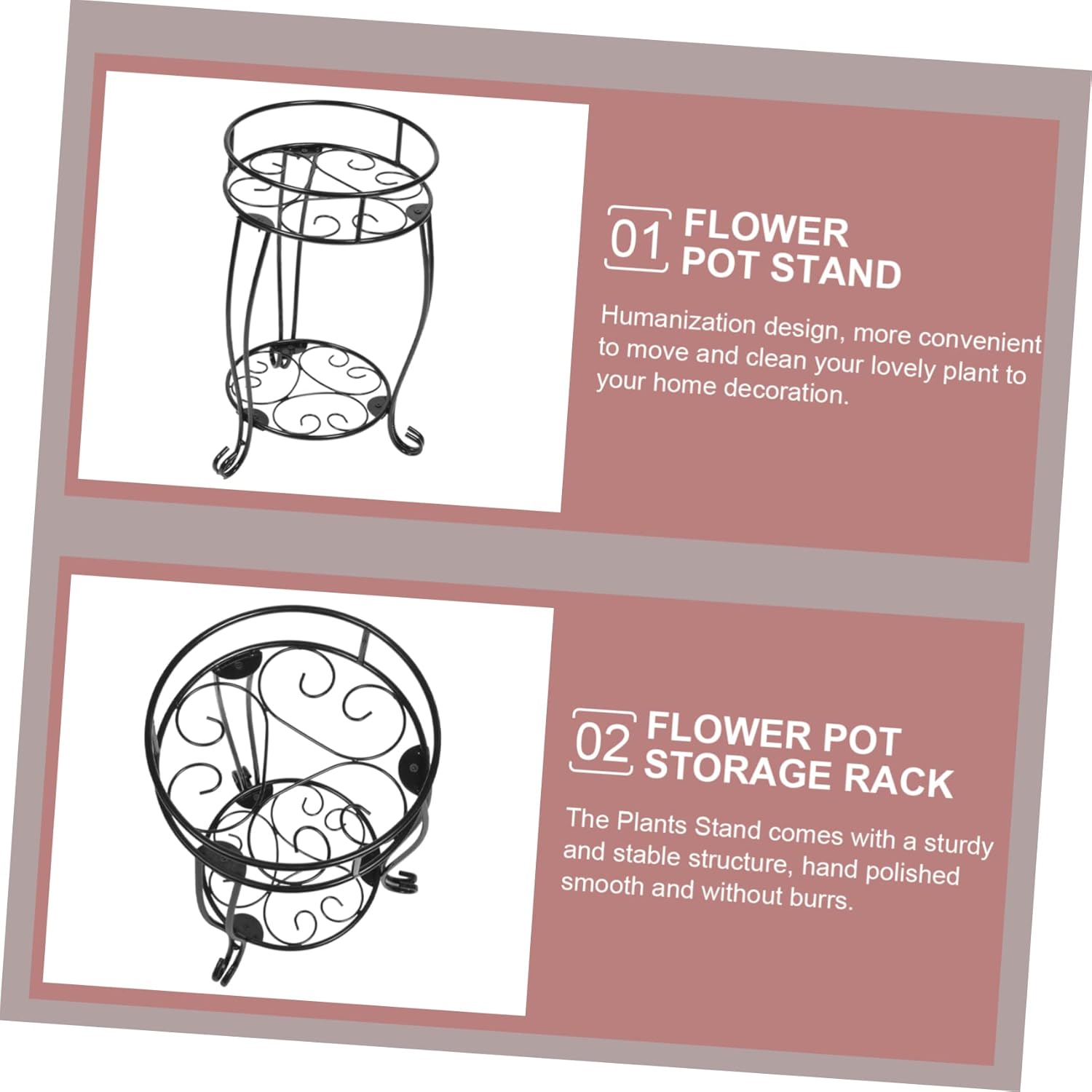 01 FLOWER POT STAND

Humanization design, more convenient to move and clean your lovely plant to your home decoration.

02 FLOWER POT STORAGE RACK

The Plants Stand comes with a sturdy and stable structure, hand polished smooth and without burrs.