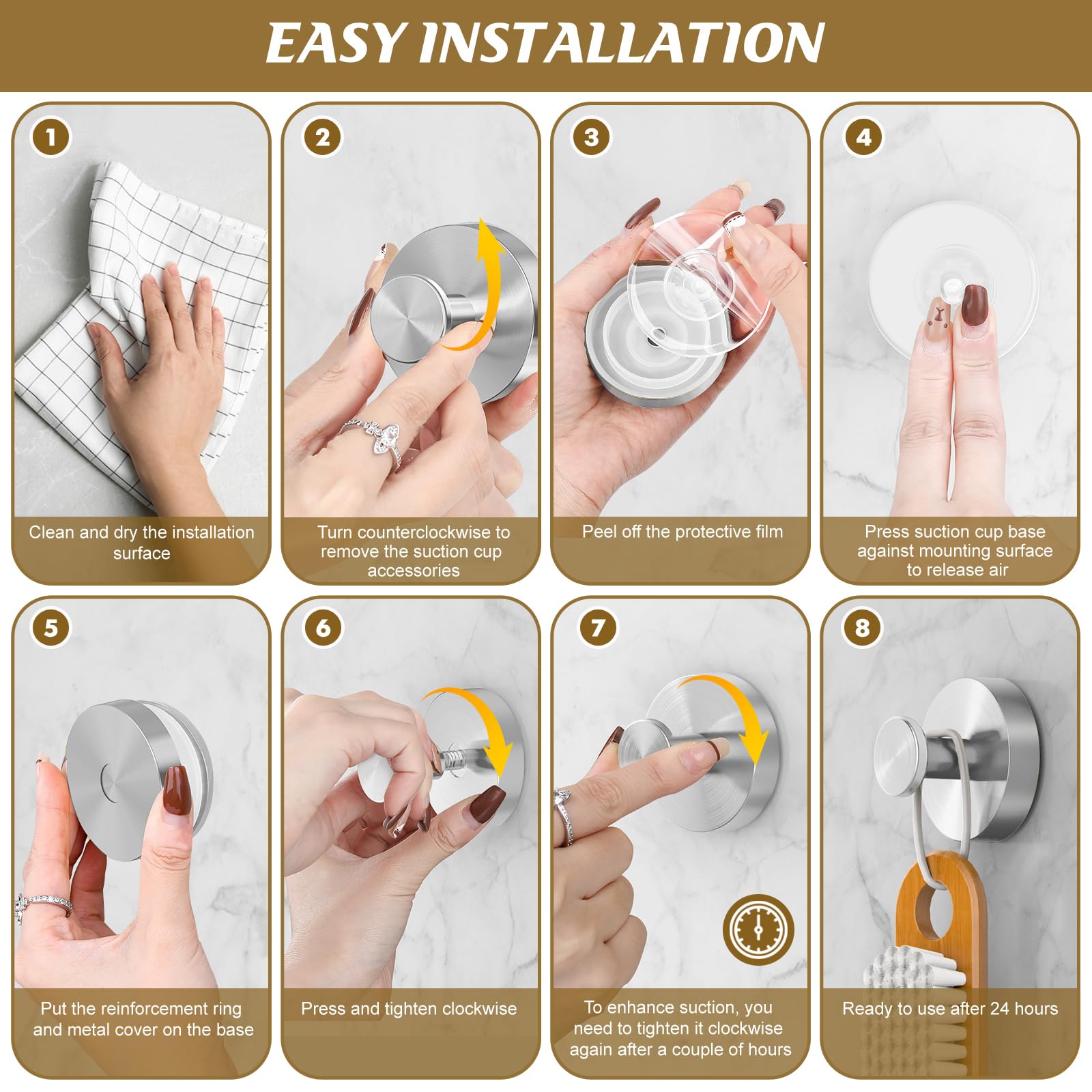 EASY INSTALLATION

1

Clean and dry the installation surface

2

Turn counterclockwise to remove the suction cup accessories

3

Peel off the protective film

4

Press suction cup base against mounting surface to release air

5

Put the reinforcement ring and metal cover on the base

6

Press and tighten clockwise

7

To enhance suction, you need to tighten it clockwise again after a couple of hours

8

Ready to use after 24 hours