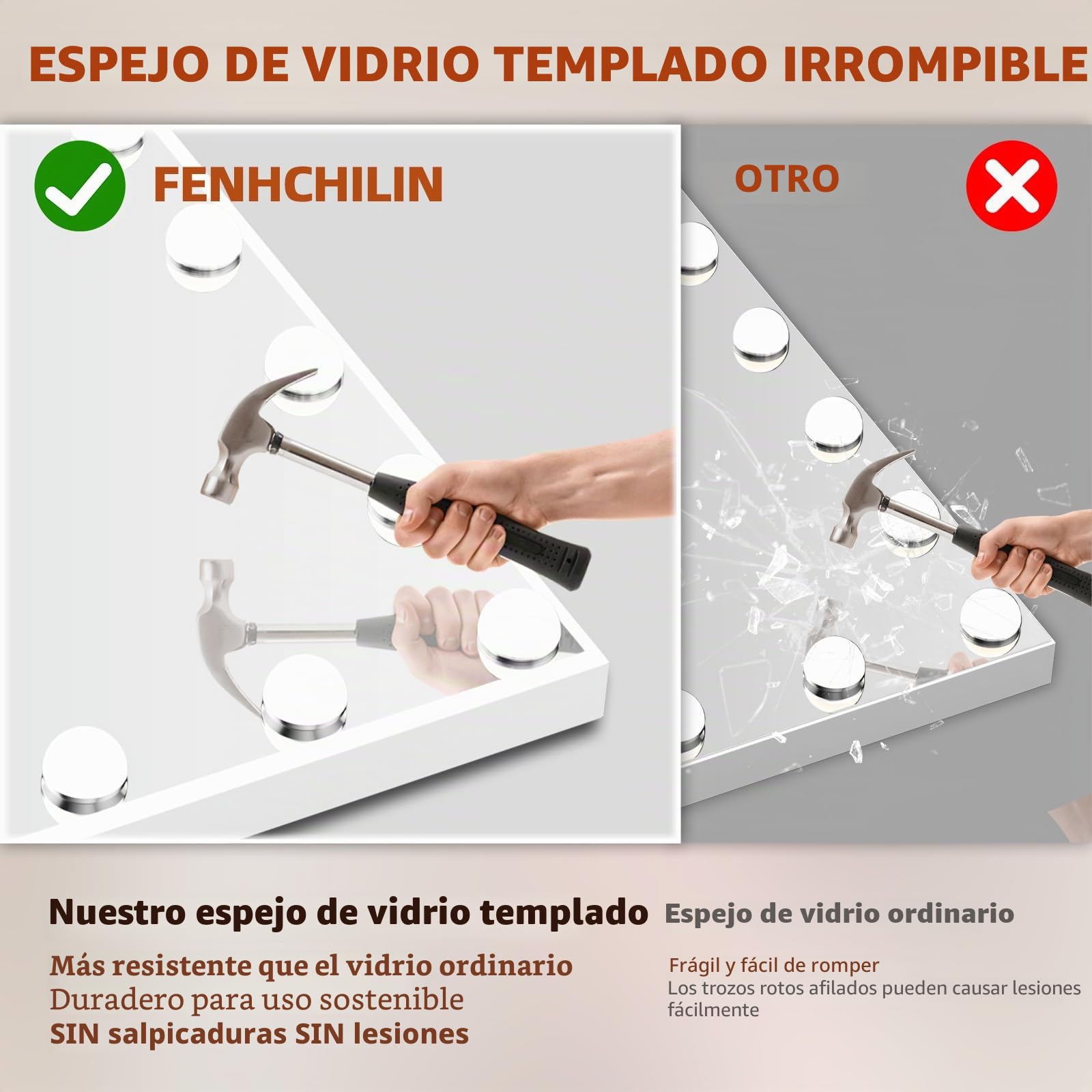 ESPEJO DE VIDRIO TEMPLADO IRROMPIBLE

FENHCHILIN

OTRO

Nuestro espejo de vidrio templado

Más resistente que el vidrio ordinario
Duradero para uso sostenible
SIN salpicaduras SIN lesiones

Espejo de vidrio ordinario

Frágil y fácil de romper
Los trozos rotos afilados pueden causar lesiones fácilmente