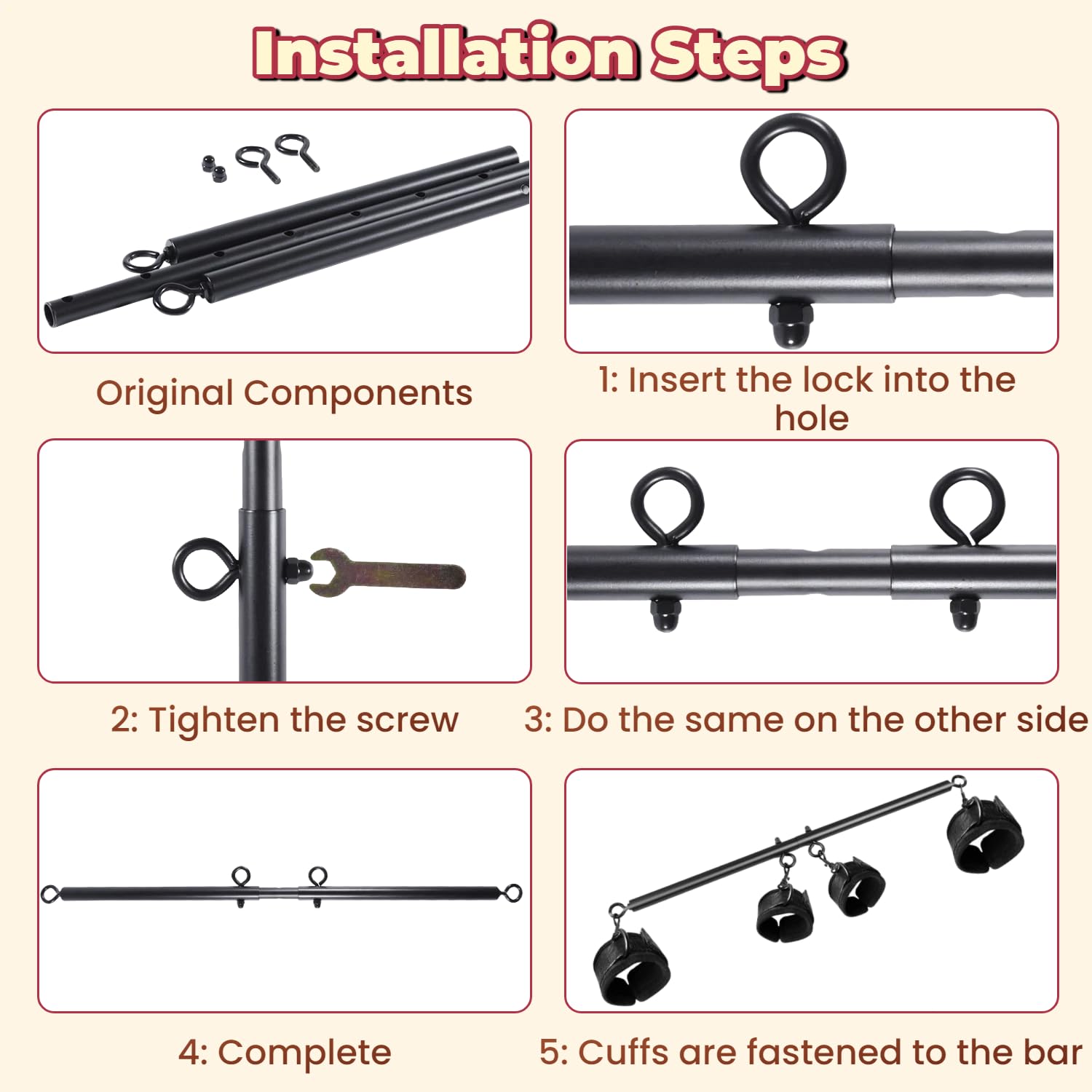 Installation Steps

Original Components

1: Insert the lock into the hole

2: Tighten the screw

3: Do the same on the other side

4: Complete

5: Cuffs are fastened to the bar