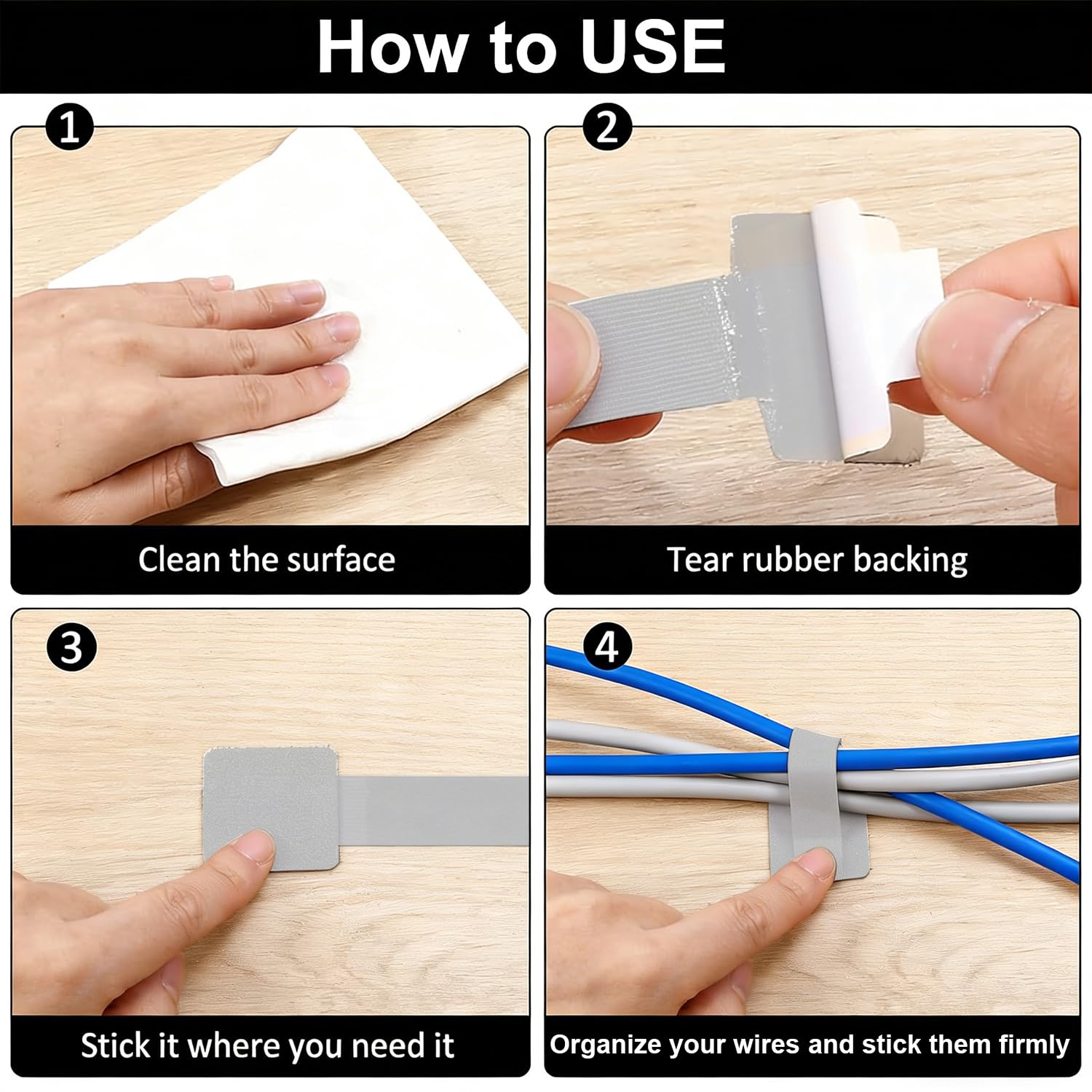 How to USE

1

Clean the surface

2

Tear rubber backing

3

Stick it where you need it

4

Organize your wires and stick them firmly