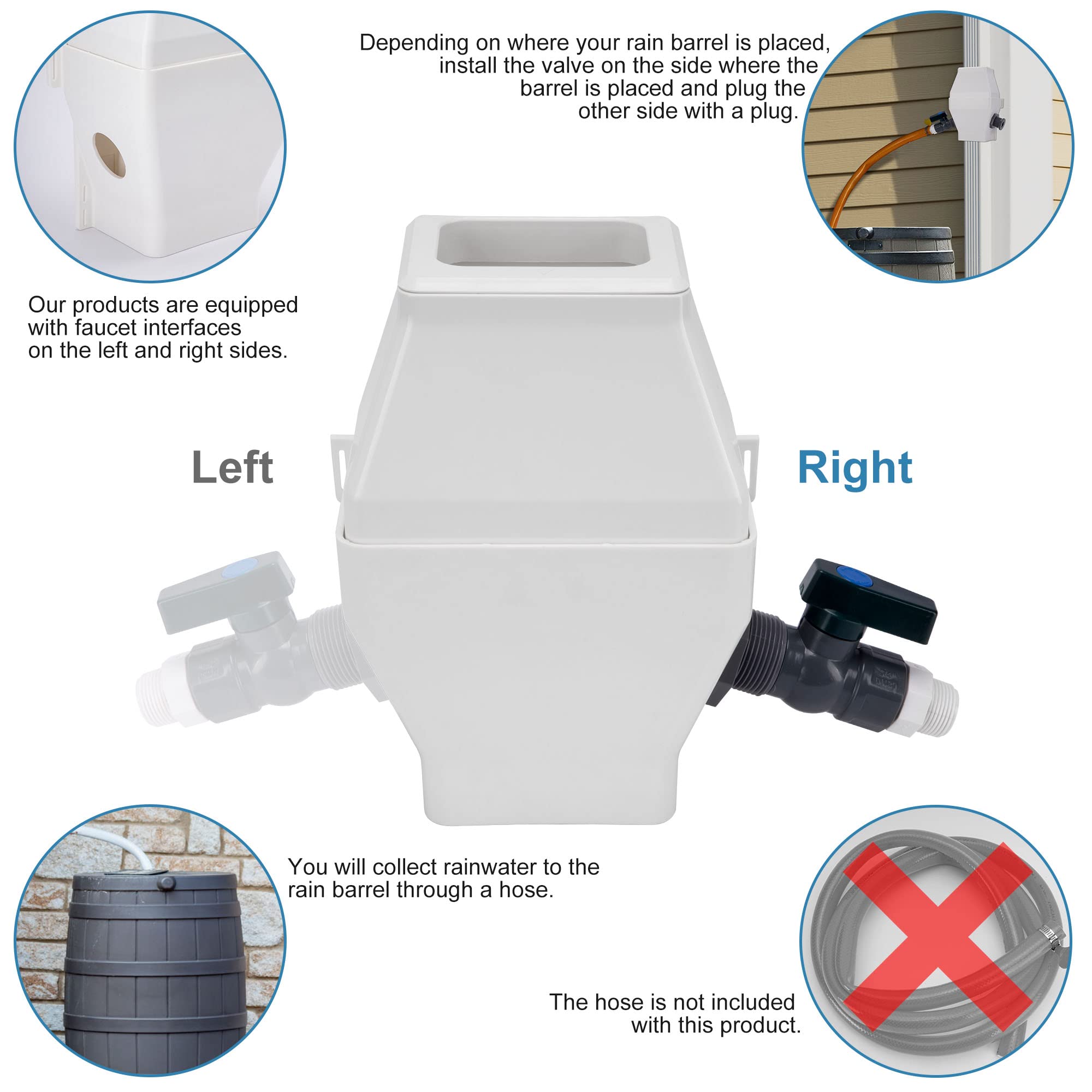 Depending on where your rain barrel is placed, install the valve on the side where the barrel is placed and plug the other side with a plug.

Our products are equipped with faucet interfaces on the left and right sides.

Left

Right

You will collect rainwater to the rain barrel through a hose.

The hose is not included with this product.