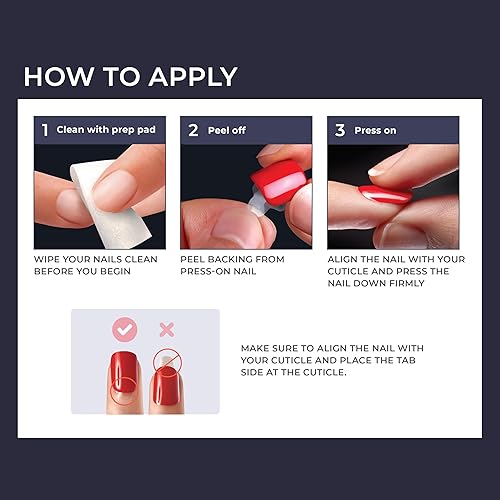 HOW TO APPLY

1 Clean with prep pad

WIPE YOUR NAILS CLEAN BEFORE YOU BEGIN

2 Peel off

PEEL BACKING FROM PRESS-ON NAIL

3 Press on

ALIGN THE NAIL WITH YOUR CUTICLE AND PRESS THE NAIL DOWN FIRMLY

MAKE SURE TO ALIGN THE NAIL WITH YOUR CUTICLE AND PLACE THE TAB SIDE AT THE CUTICLE.