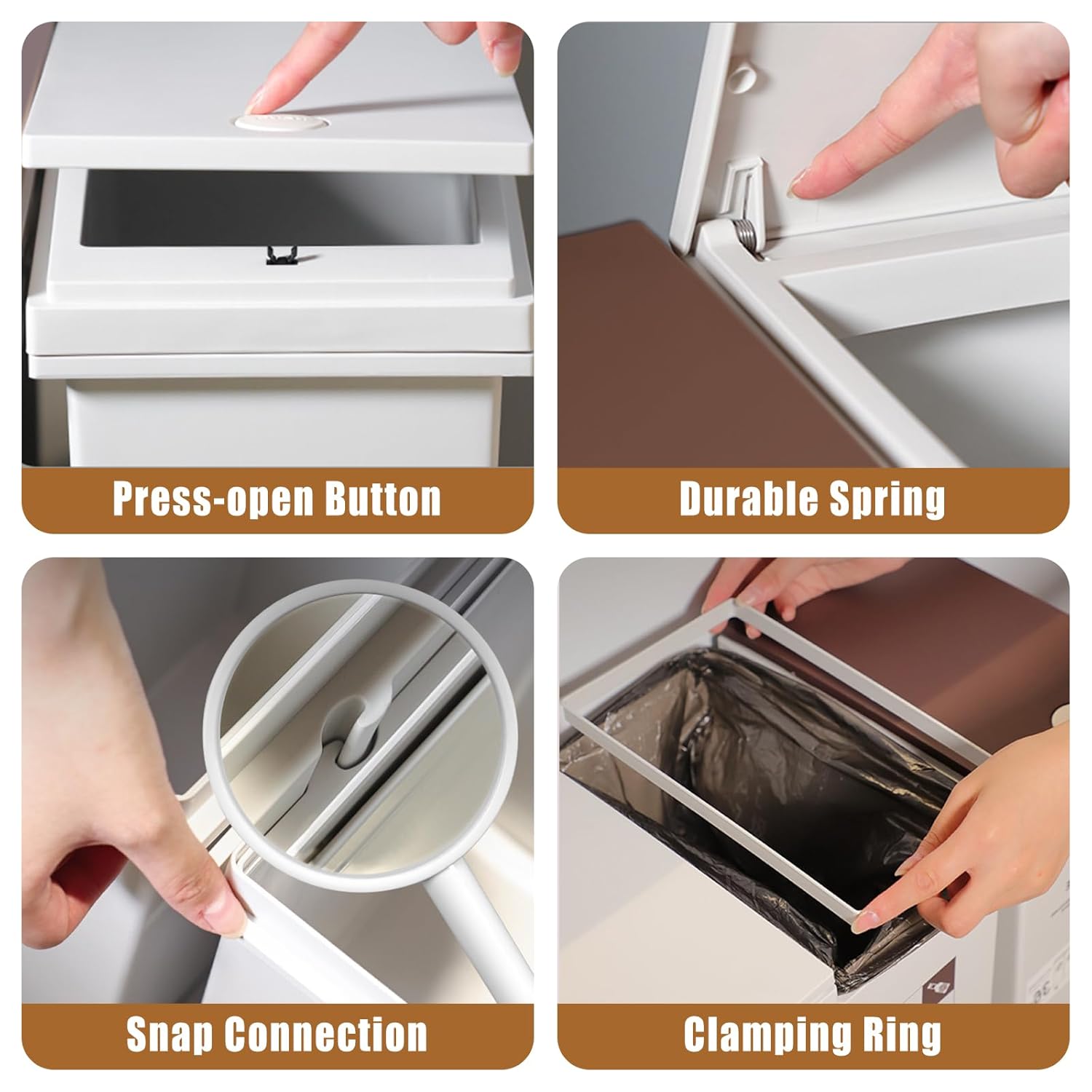 Press-open Button

Durable Spring

Snap Connection

Clamping Ring