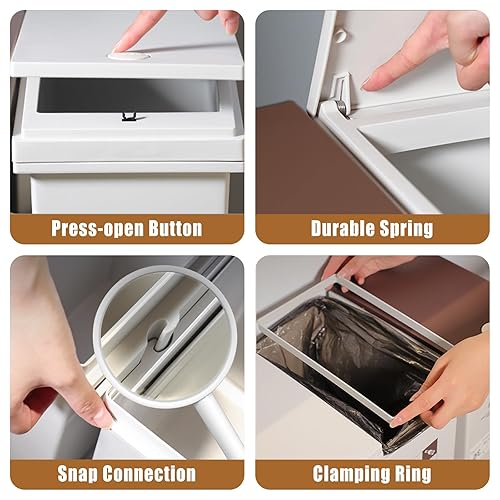 Press-open Button

Durable Spring

Snap Connection

Clamping Ring