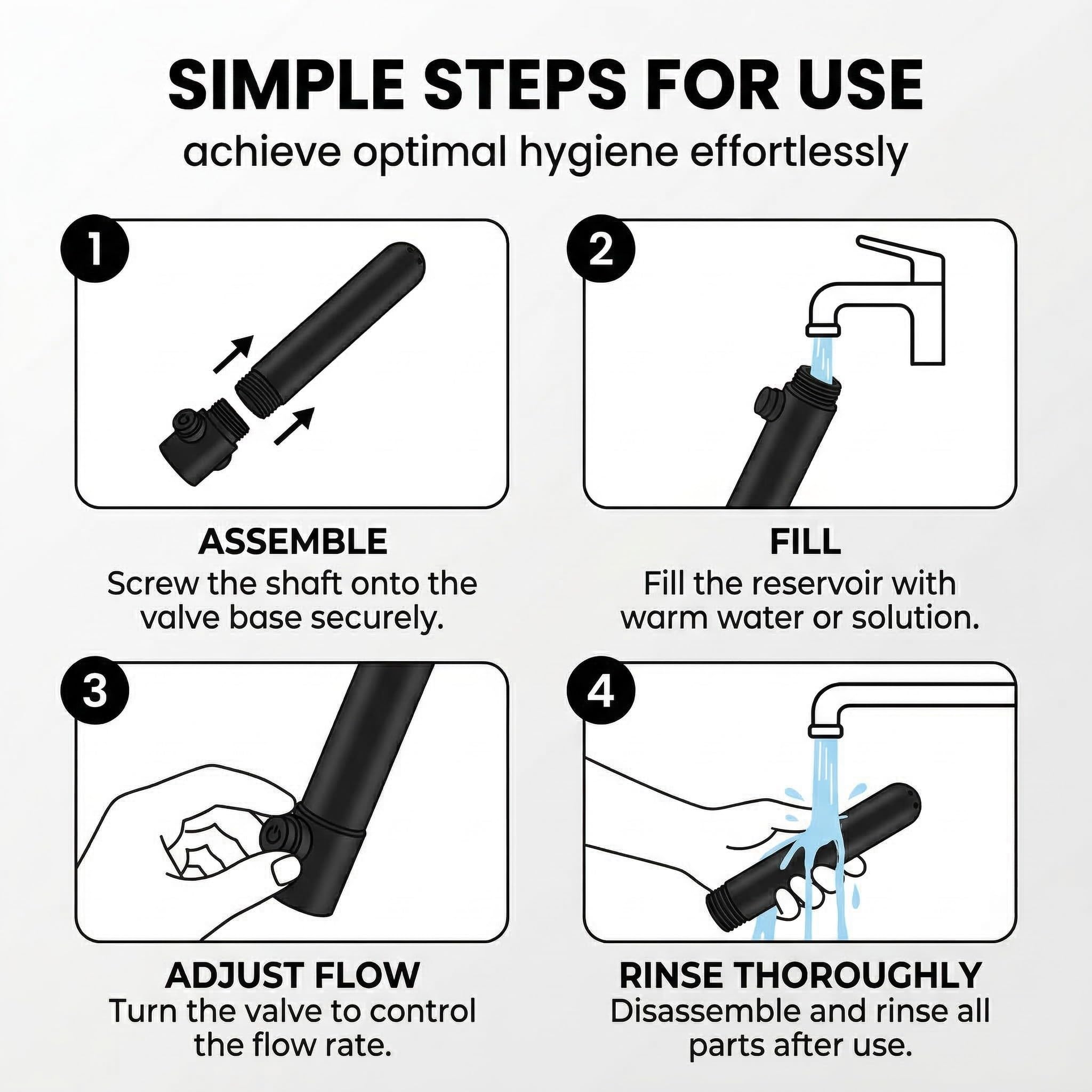 SIMPLE STEPS FOR USE
achieve optimal hygiene effortlessly

1

ASSEMBLE
Screw the shaft onto the valve base securely.

2

FILL
Fill the reservoir with warm water or solution.

3

ADJUST FLOW
Turn the valve to control the flow rate.

4

RINSE THOROUGHLY
Disassemble and rinse all parts after use.