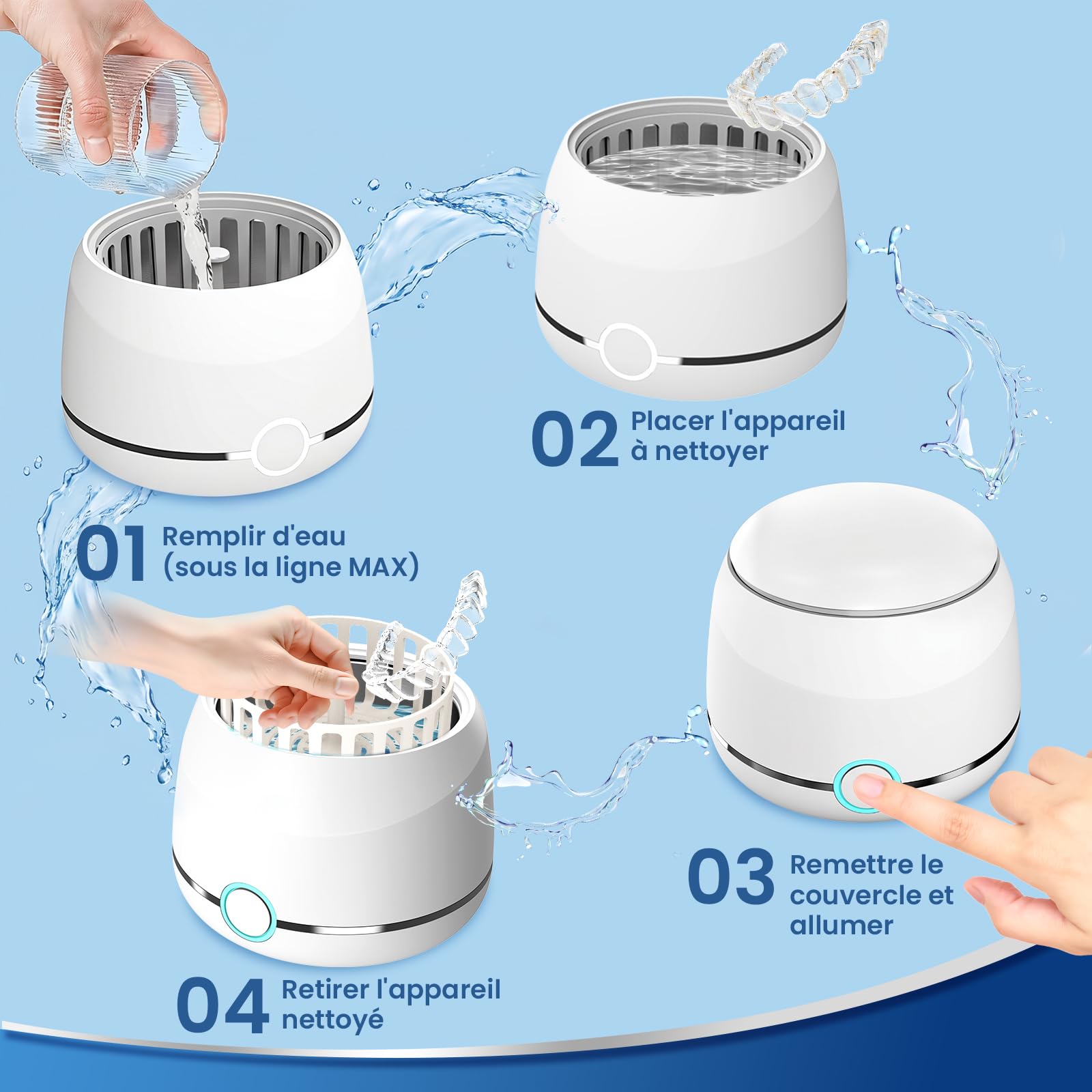 01 Remplir d'eau (sous la ligne MAX)

02 Placer l'appareil à nettoyer

03 Remettre le couvercle et allumer

04 Retirer l'appareil nettoyé