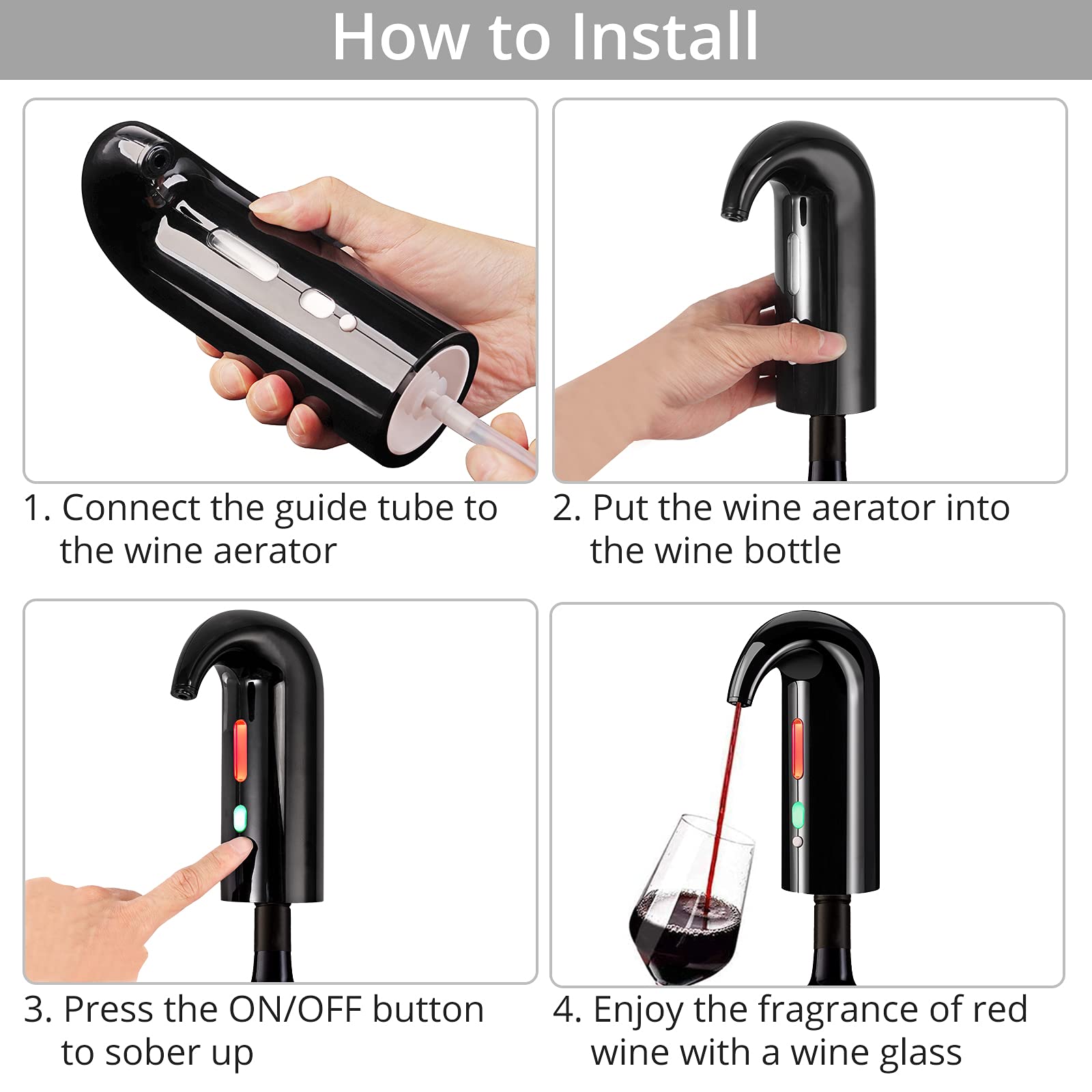 How to Install

1. Connect the guide tube to the wine aerator

2. Put the wine aerator into the wine bottle

3. Press the ON/OFF button to sober up

4. Enjoy the fragrance of red wine with a wine glass