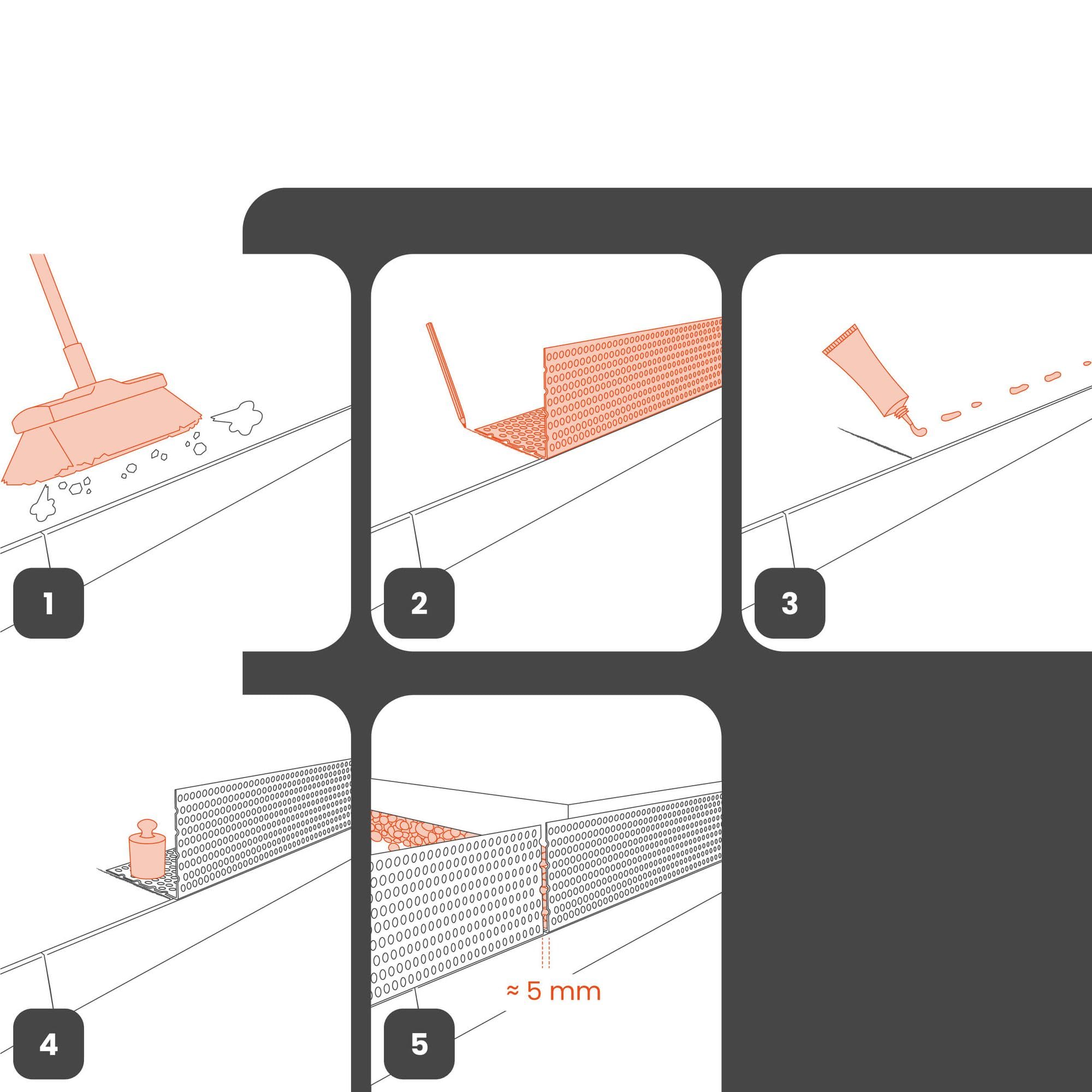 1

2

3

4

≈ 5 mm

5