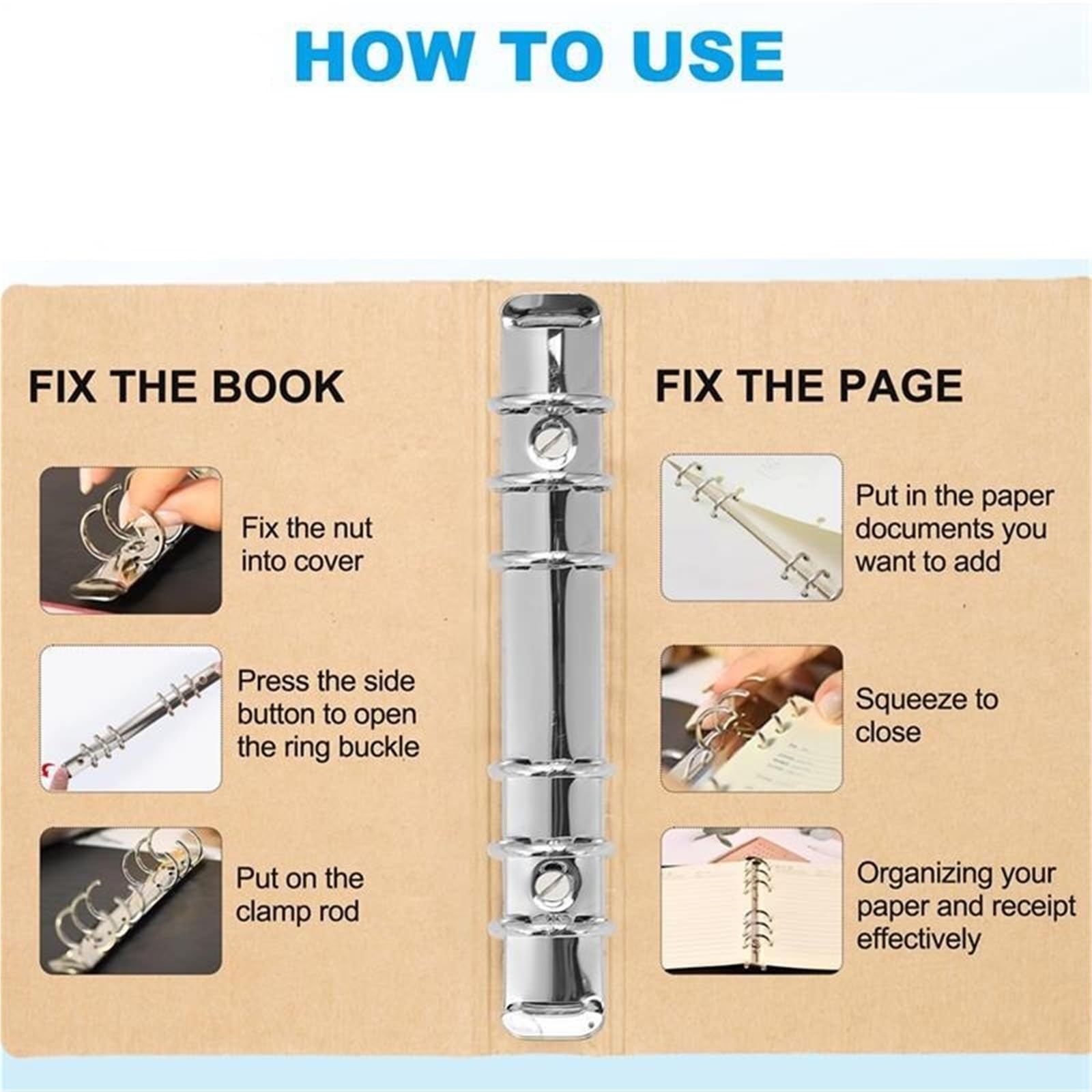 HOW TO USE

FIX THE BOOK

Fix the nut into cover

Press the side button to open the ring buckle

Put on the clamp rod

FIX THE PAGE

Put in the paper documents you want to add

Squeeze to close

Organizing your paper and receipt effectively