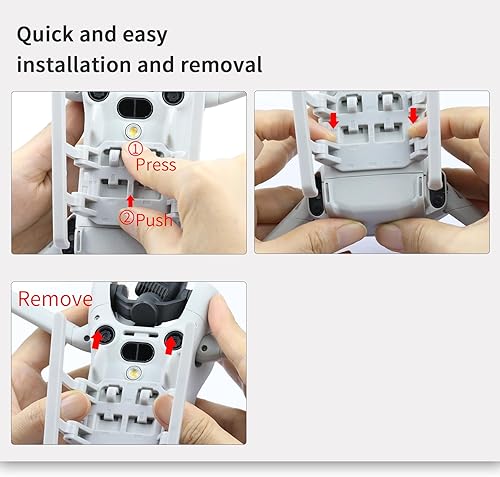 Quick and easy installation and removal

① Press

② Push

Remove