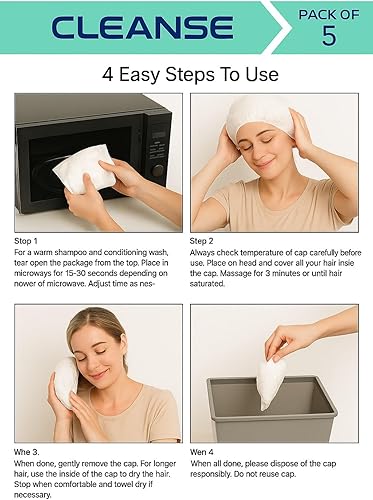 CLEANSE

PACK OF
5

4 Easy Steps To Use

Stop 1
For a warm shampoo and conditioning wash, tear open the package from the top. Place in microways for 15-30 seconds depending on nower of microwave. Adjust time as nes-

Step 2
Always check temperature of cap carefully before use. Place on head and cover all your hair insie the cap. Massage for 3 minutes or until hair saturated.

Whe 3.
When done, gently remove the cap. For longer hair, use the inside of the cap to dry the hair. Stop when comfortable and towel dry if necessary.

Wen 4
When all done, please dispose of the cap responsibly. Do not reuse cap.