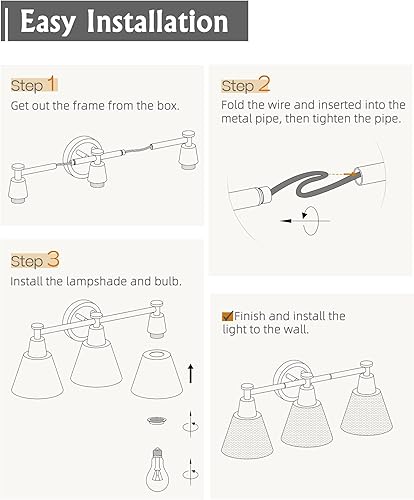 Easy Installation

Step 1
Get out the frame from the box.

Step 2
Fold the wire and inserted into the metal pipe, then tighten the pipe.

Step 3
Install the lampshade and bulb.

Finish and install the light to the wall.