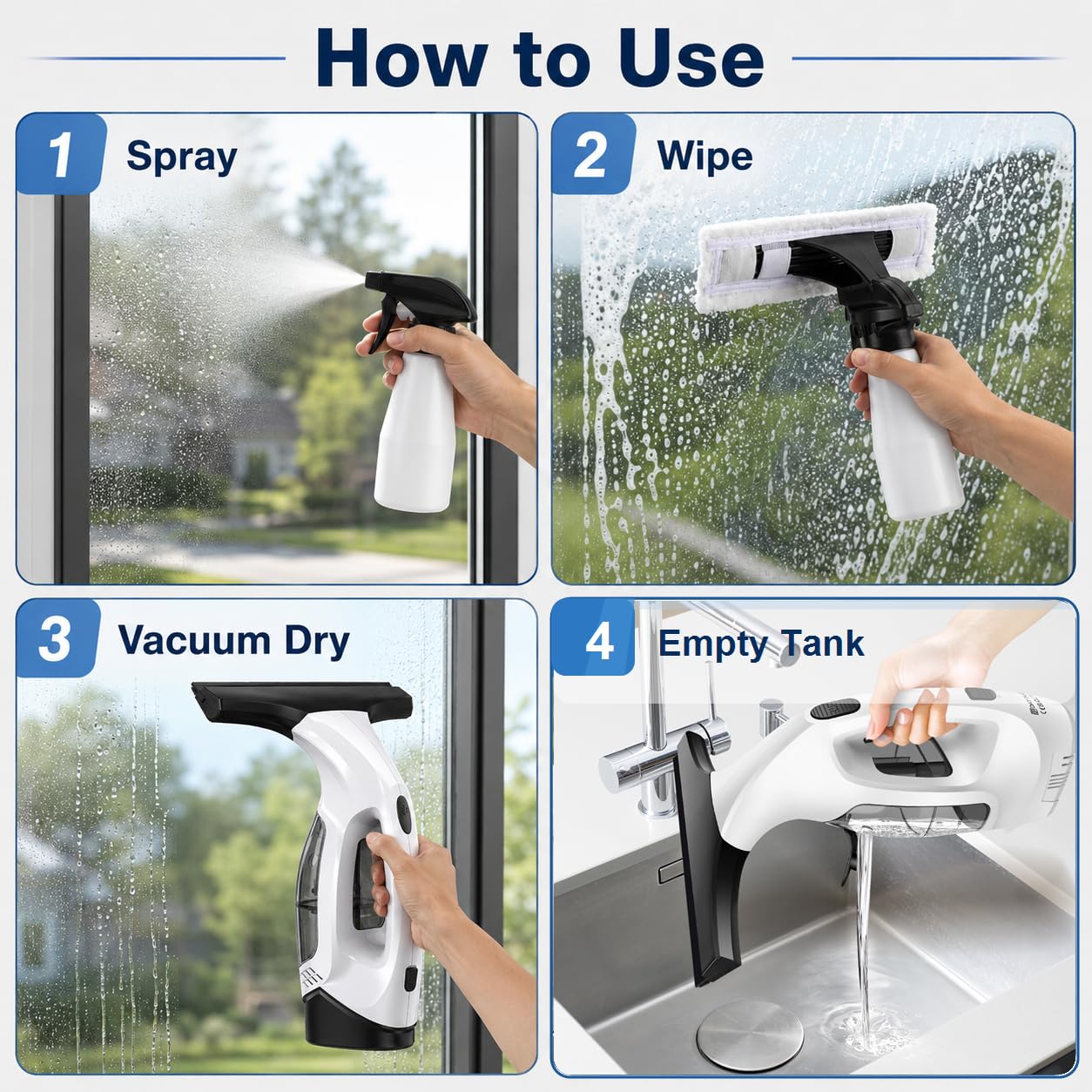 How to Use

1 Spray

2 Wipe

3 Vacuum Dry

4 Empty Tank