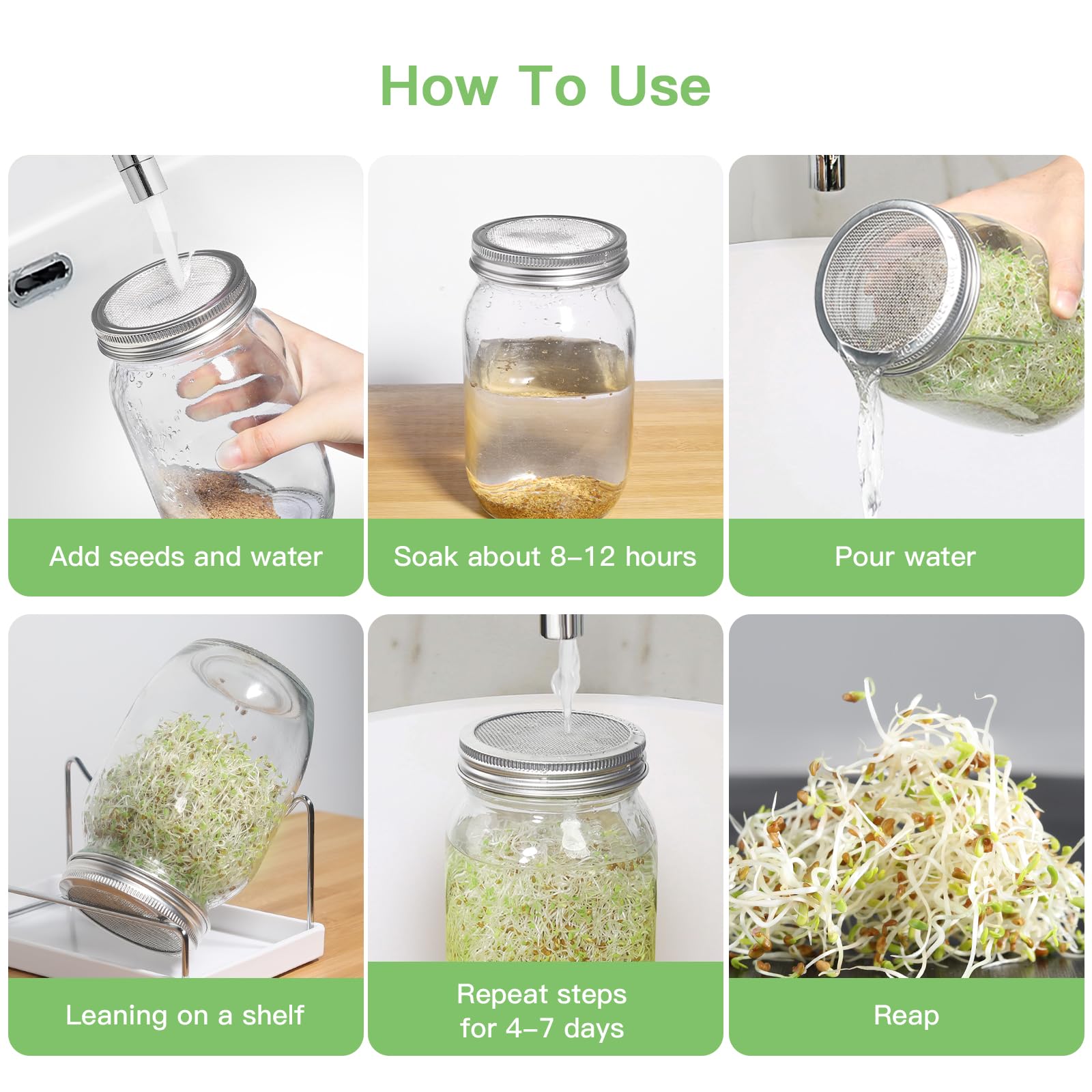 How To Use

Add seeds and water

Soak about 8–12 hours

Pour water

Leaning on a shelf

Repeat steps for 4–7 days

Reap