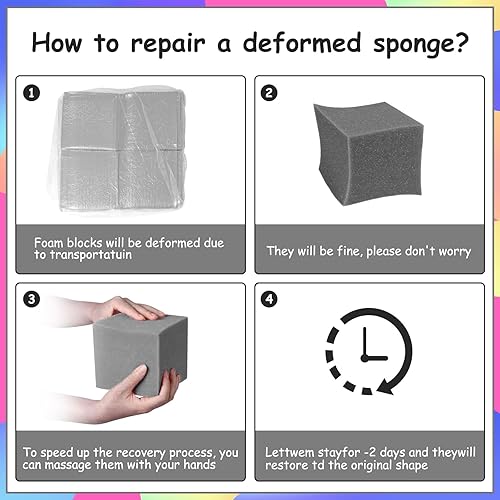 How to repair a deformed sponge?

1

Foam blocks will be deformed due to transportatuin

2

They will be fine, please don't worry

3

To speed up the recovery process, you can massage them with your hands

4

Lettwem stayfor -2 days and theywill restore td the original shape