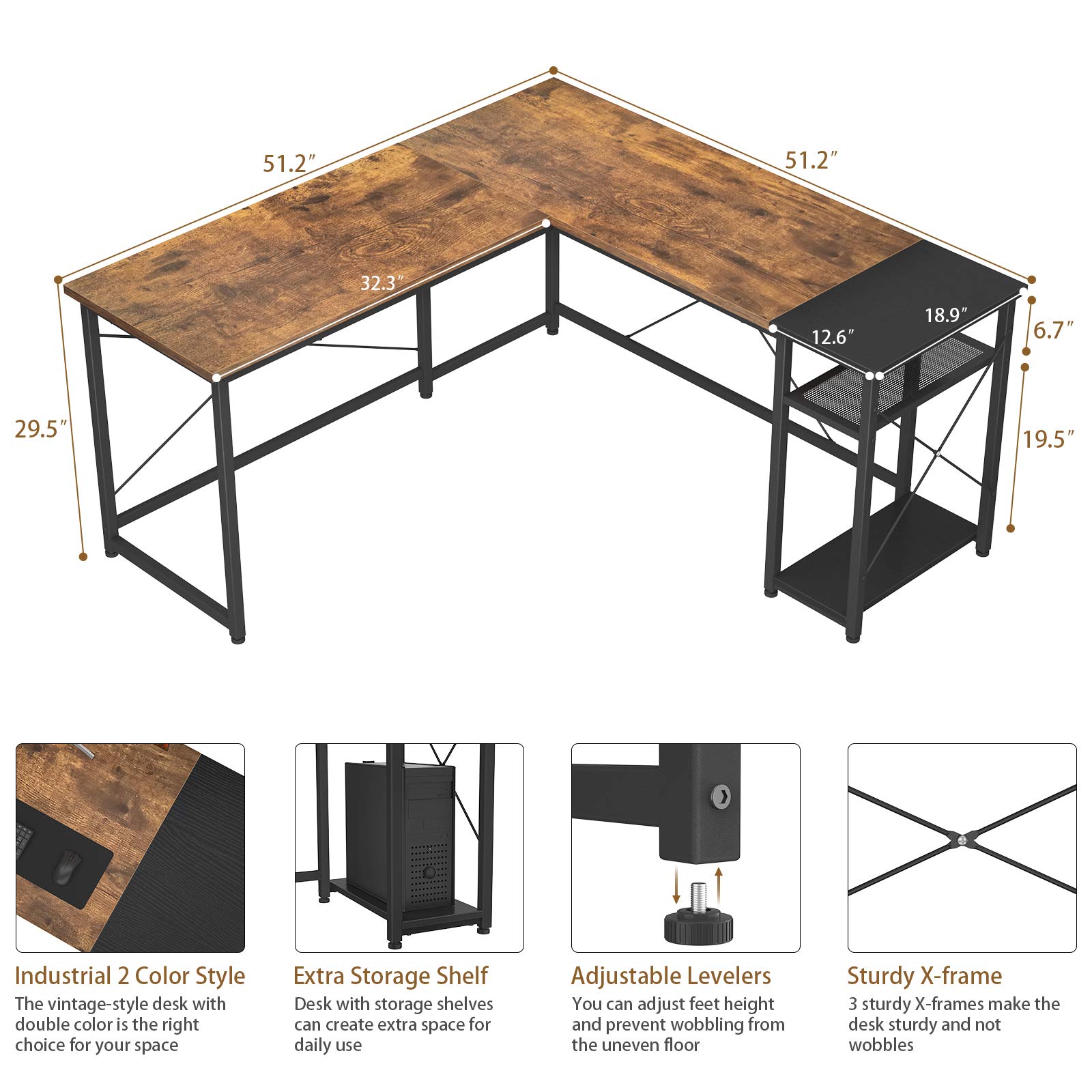 51.2″

51.2″

32.3″

18.9″

12.6″

6.7″

29.5″

19.5″

Industrial 2 Color Style
The vintage-style desk with double color is the right choice for your space

Extra Storage Shelf
Desk with storage shelves can create extra space for daily use

Adjustable Levelers
You can adjust feet height and prevent wobbling from the uneven floor

Sturdy X-frame
3 sturdy X-frames make the desk sturdy and not wobbles