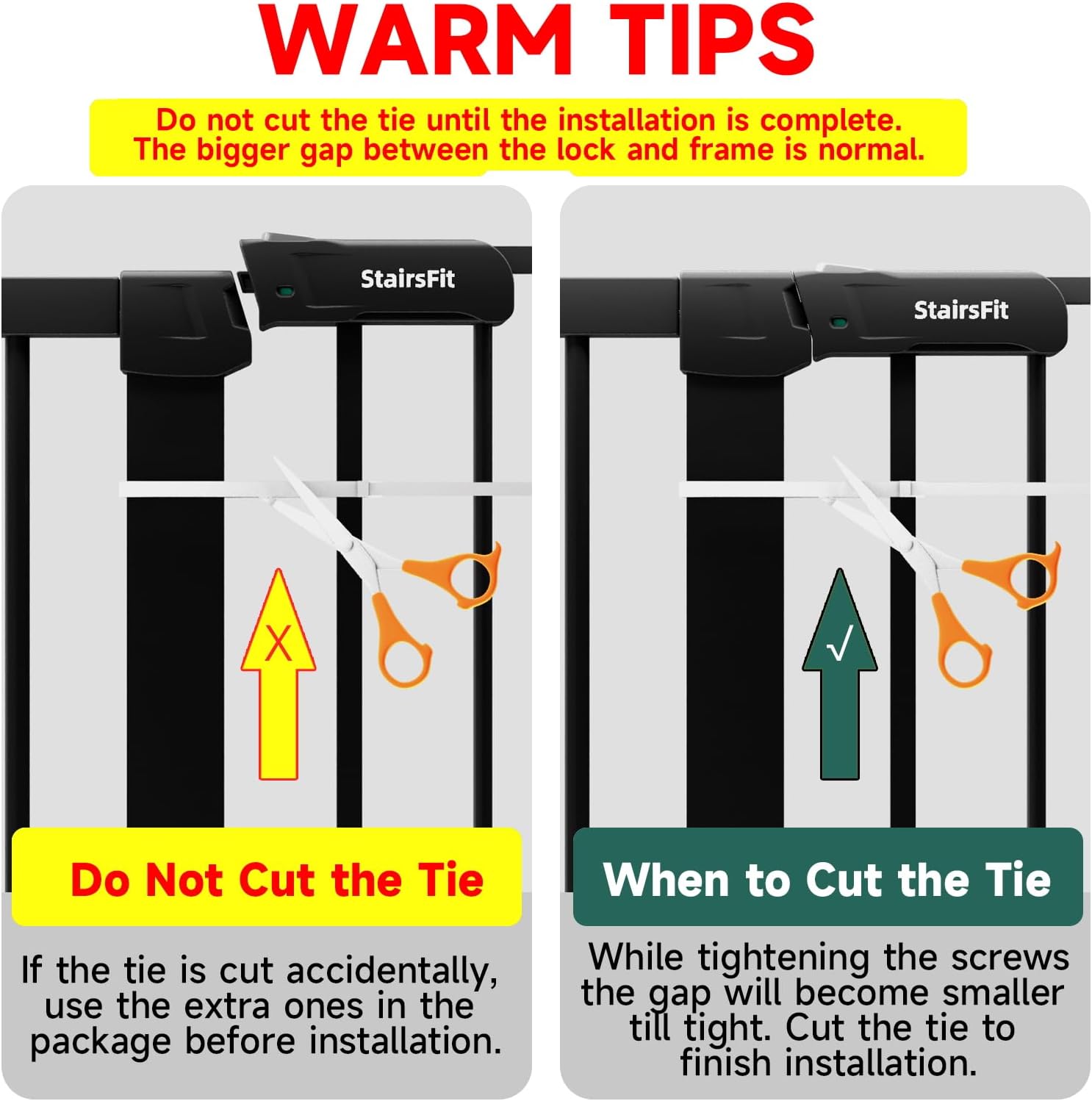 WARM TIPS

Do not cut the tie until the installation is complete.
The bigger gap between the lock and frame is normal.

StairsFit

X

Do Not Cut the Tie

If the tie is cut accidentally, use the extra ones in the package before installation.

StairsFit

√

When to Cut the Tie

While tightening the screws the gap will become smaller till tight. Cut the tie to finish installation.