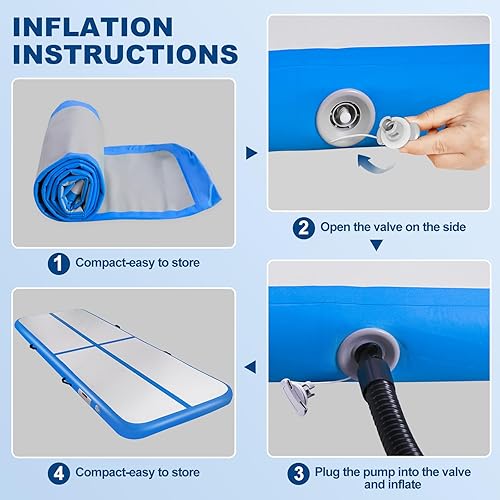 INFLATION INSTRUCTIONS

1 Compact-easy to store

2 Open the valve on the side

3 Plug the pump into the valve and inflate

4 Compact-easy to store