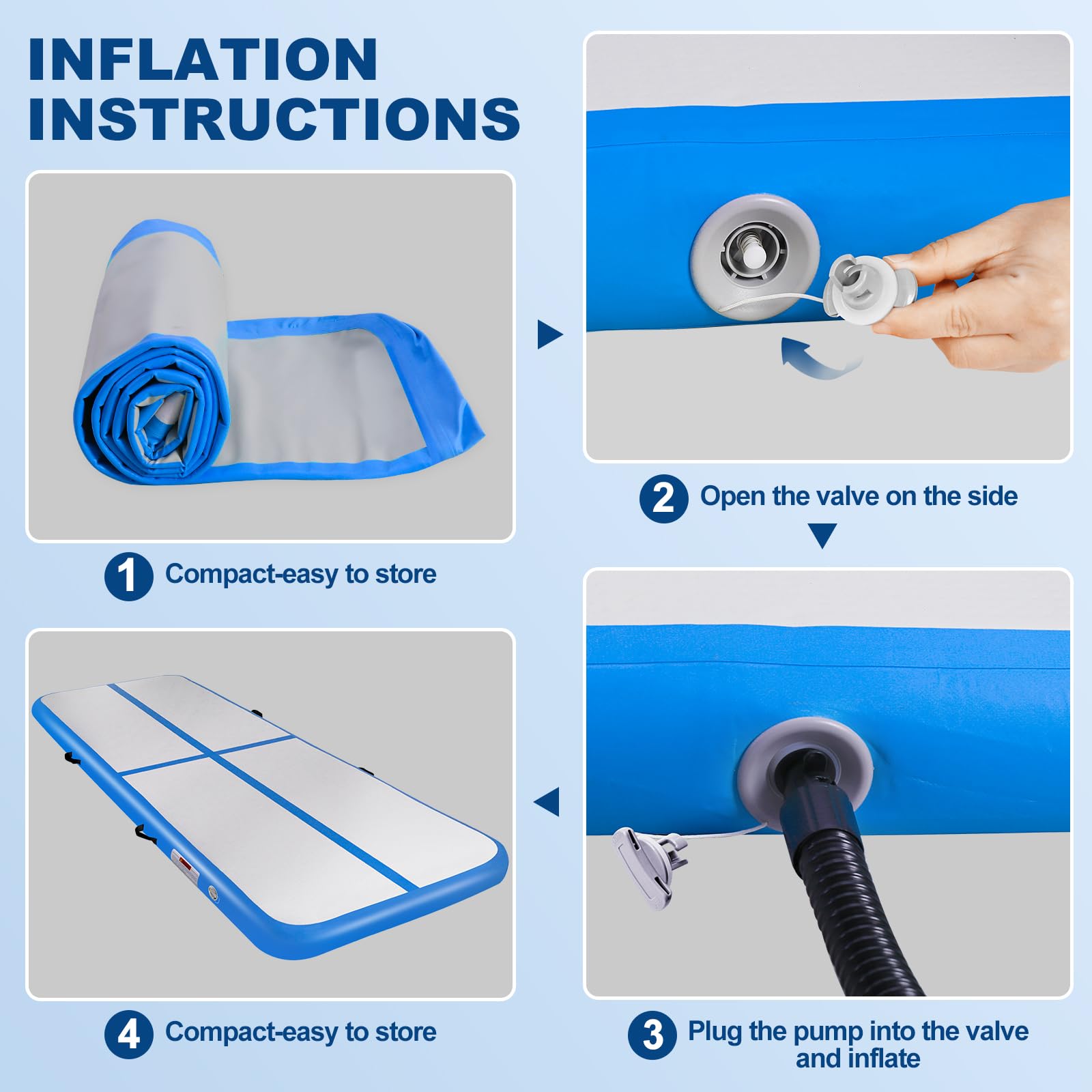 INFLATION INSTRUCTIONS

1 Compact-easy to store

2 Open the valve on the side

3 Plug the pump into the valve and inflate

4 Compact-easy to store