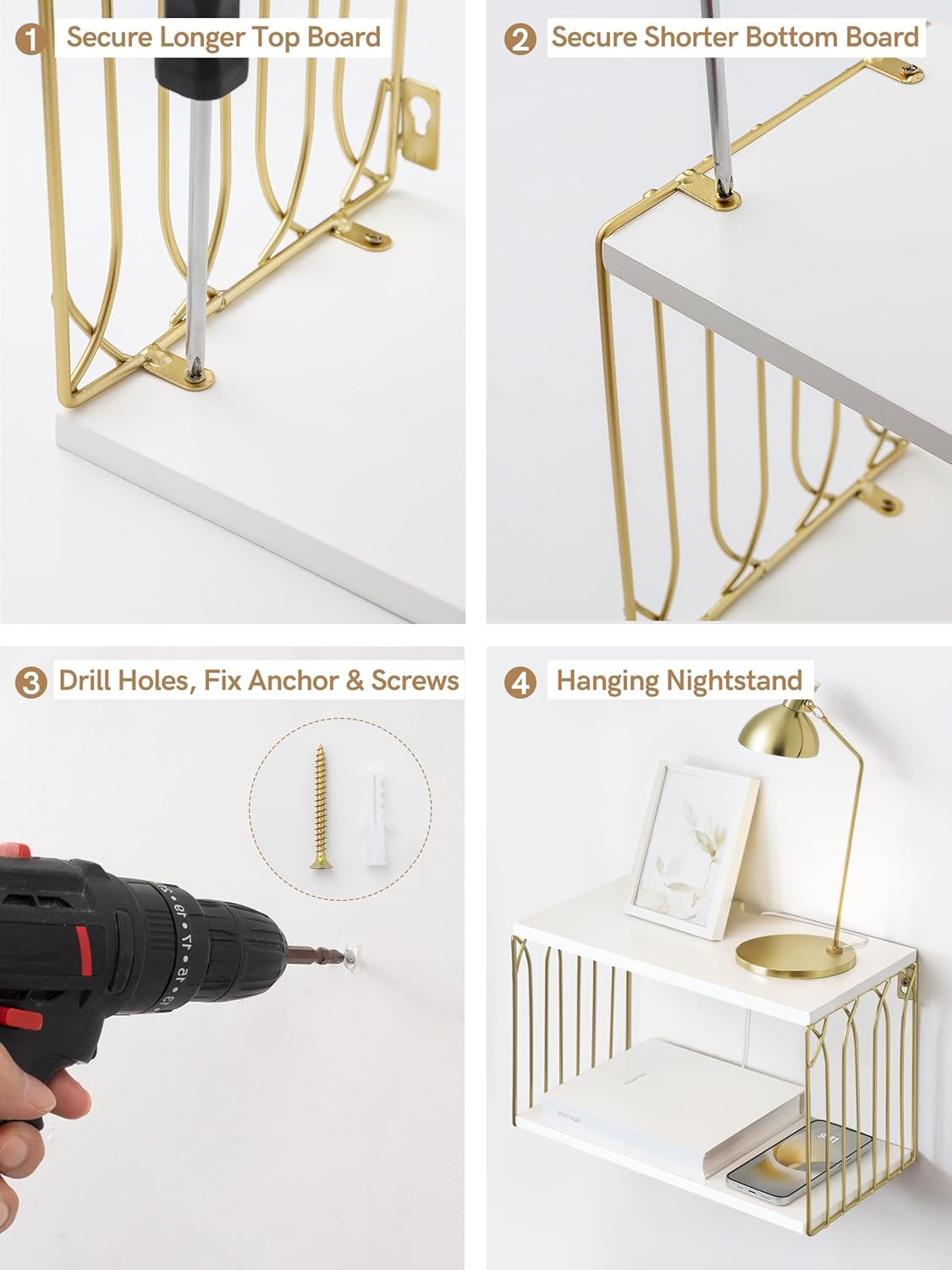 1 Secure Longer Top Board

2 Secure Shorter Bottom Board

3 Drill Holes, Fix Anchor & Screws

4 Hanging Nightstand