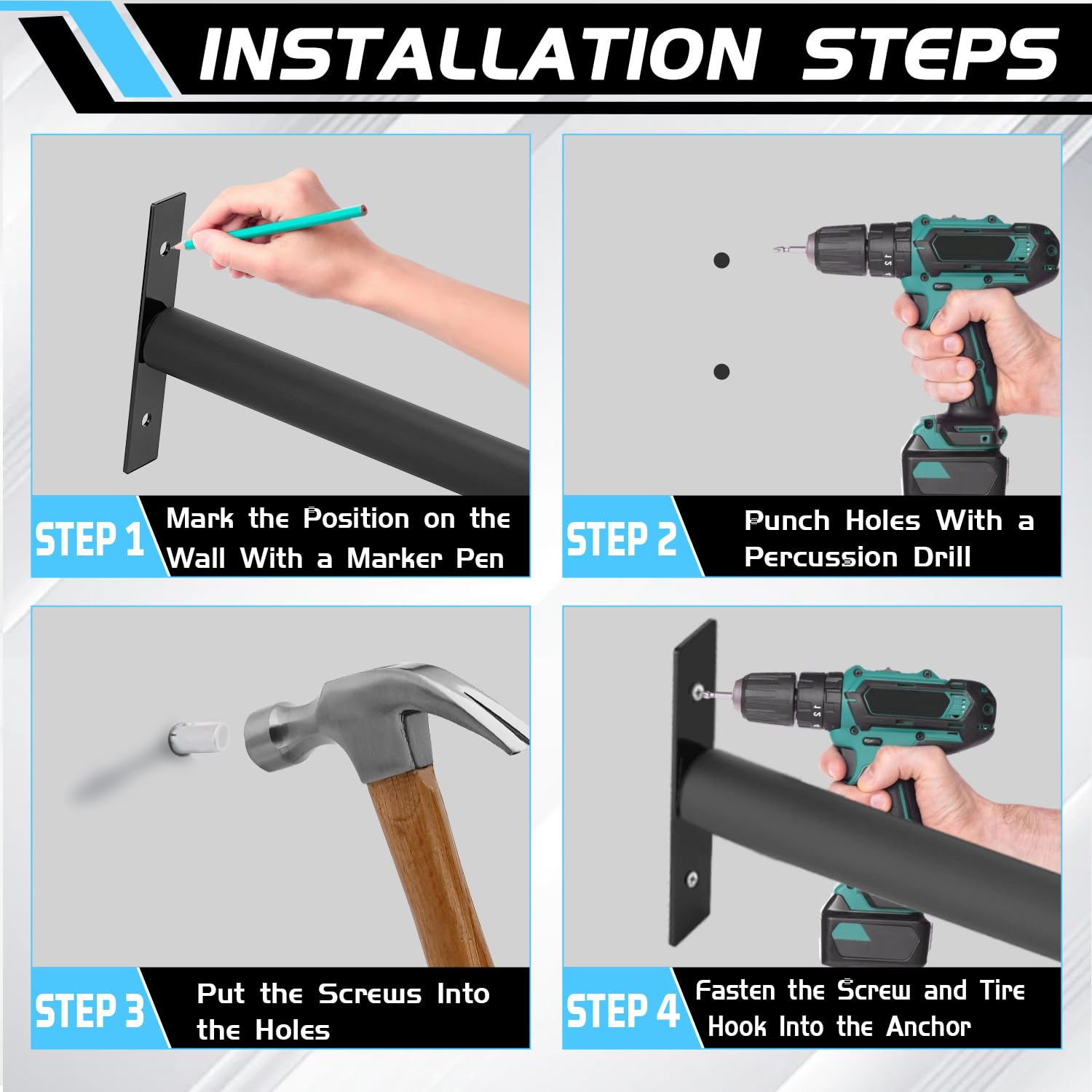 INSTALLATION STEPS

STEP 1 Mark the Position on the Wall With a Marker Pen

STEP 2 Punch Holes With a Percussion Drill

STEP 3 Put the Screws Into the Holes

STEP 4 Fasten the Screw and Tire Hook Into the Anchor