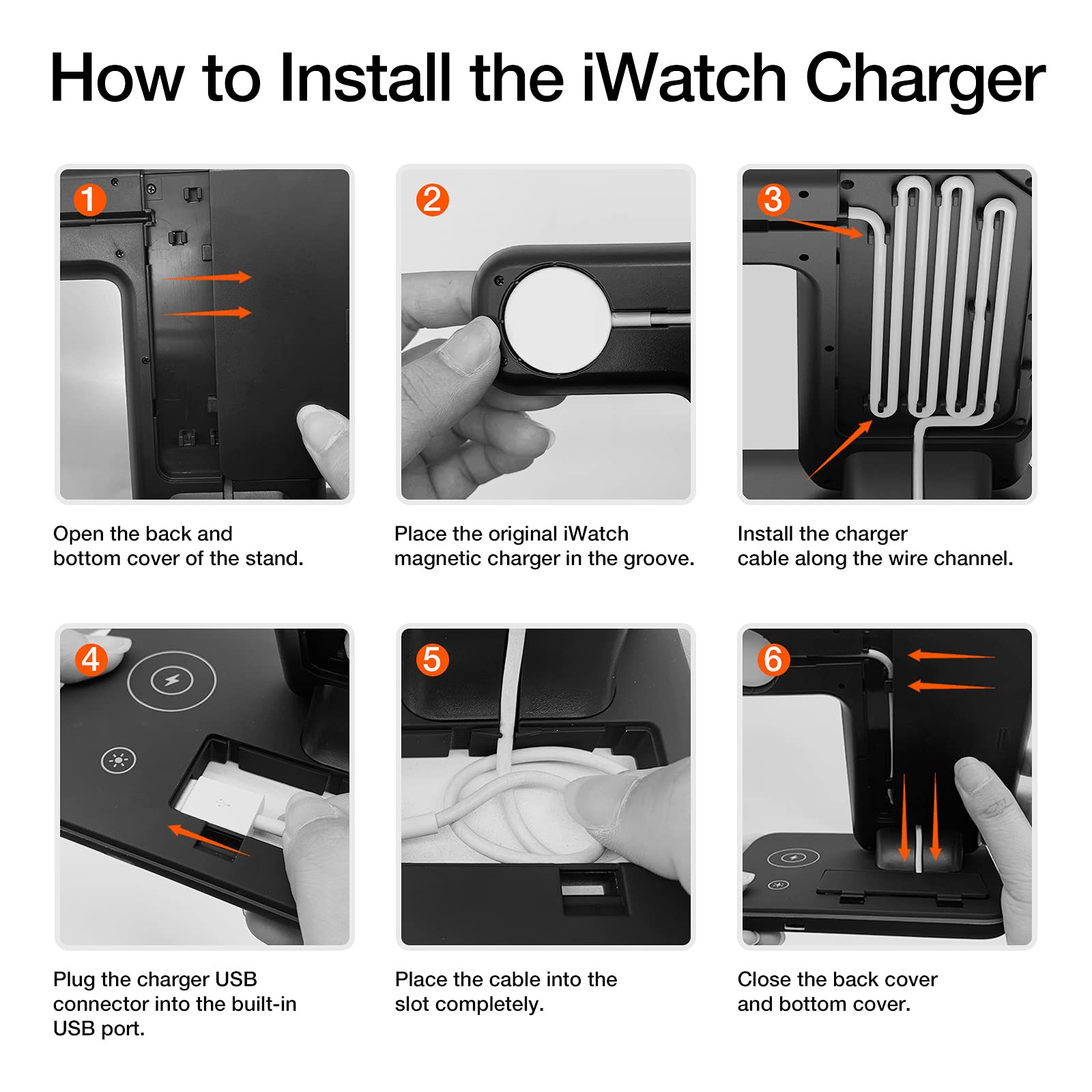 How to Install the iWatch Charger

1

Open the back and bottom cover of the stand.

2

Place the original iWatch magnetic charger in the groove.

3

Install the charger cable along the wire channel.

4

Plug the charger USB connector into the built-in USB port.

5

Place the cable into the slot completely.

6

Close the back cover and bottom cover.