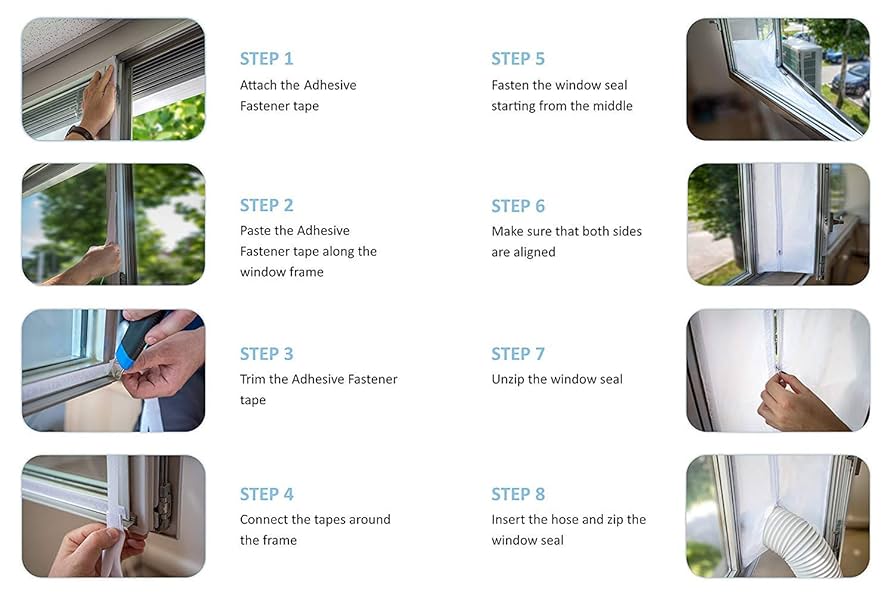 STEP 1
Attach the Adhesive Fastener tape

STEP 2
Paste the Adhesive Fastener tape along the window frame

STEP 3
Trim the Adhesive Fastener tape

STEP 4
Connect the tapes around the frame

STEP 5
Fasten the window seal starting from the middle

STEP 6
Make sure that both sides are aligned

STEP 7
Unzip the window seal

STEP 8
Insert the hose and zip the window seal