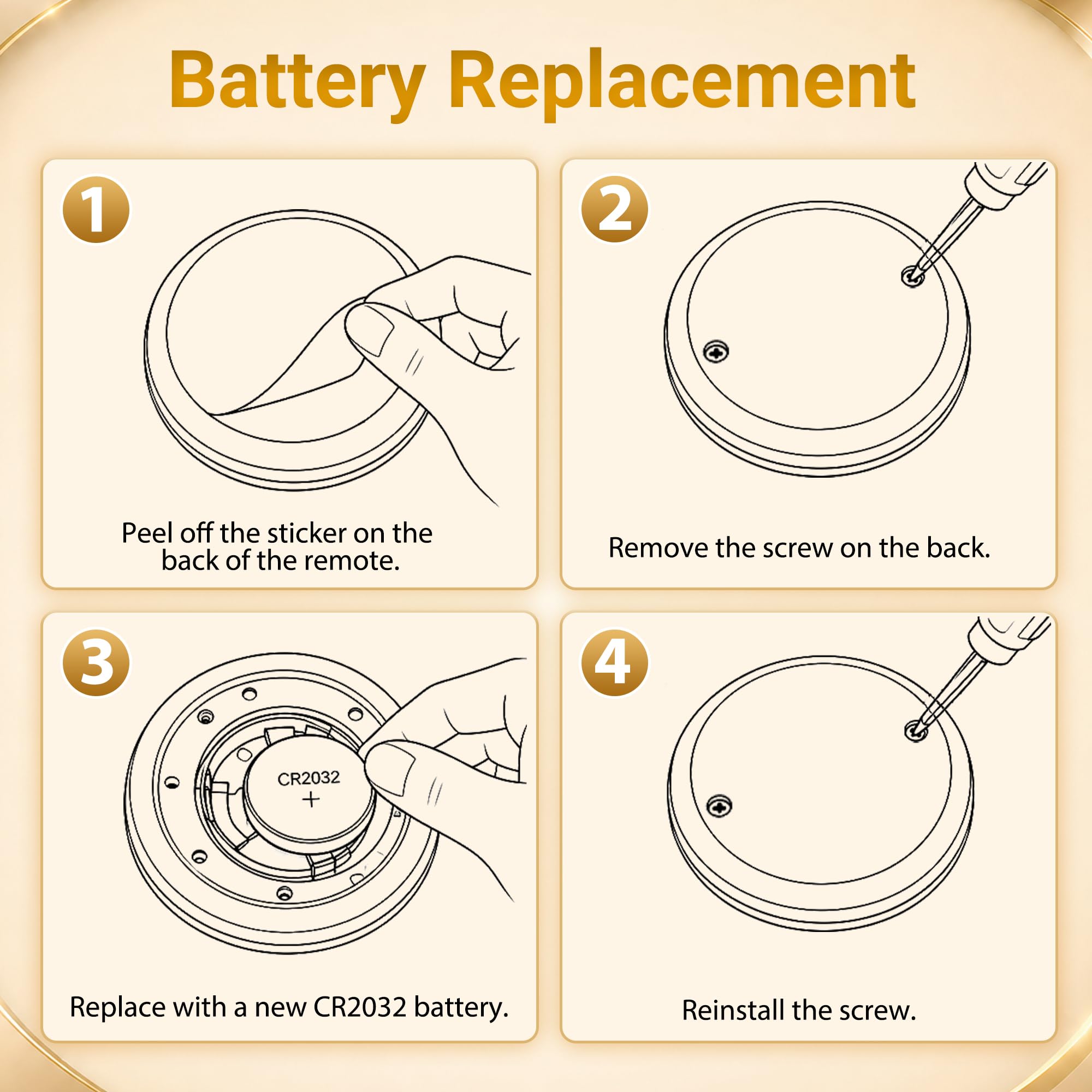 Battery Replacement

1

Peel off the sticker on the back of the remote.

2

Remove the screw on the back.

3

CR2032
+

Replace with a new CR2032 battery.

4

Reinstall the screw.