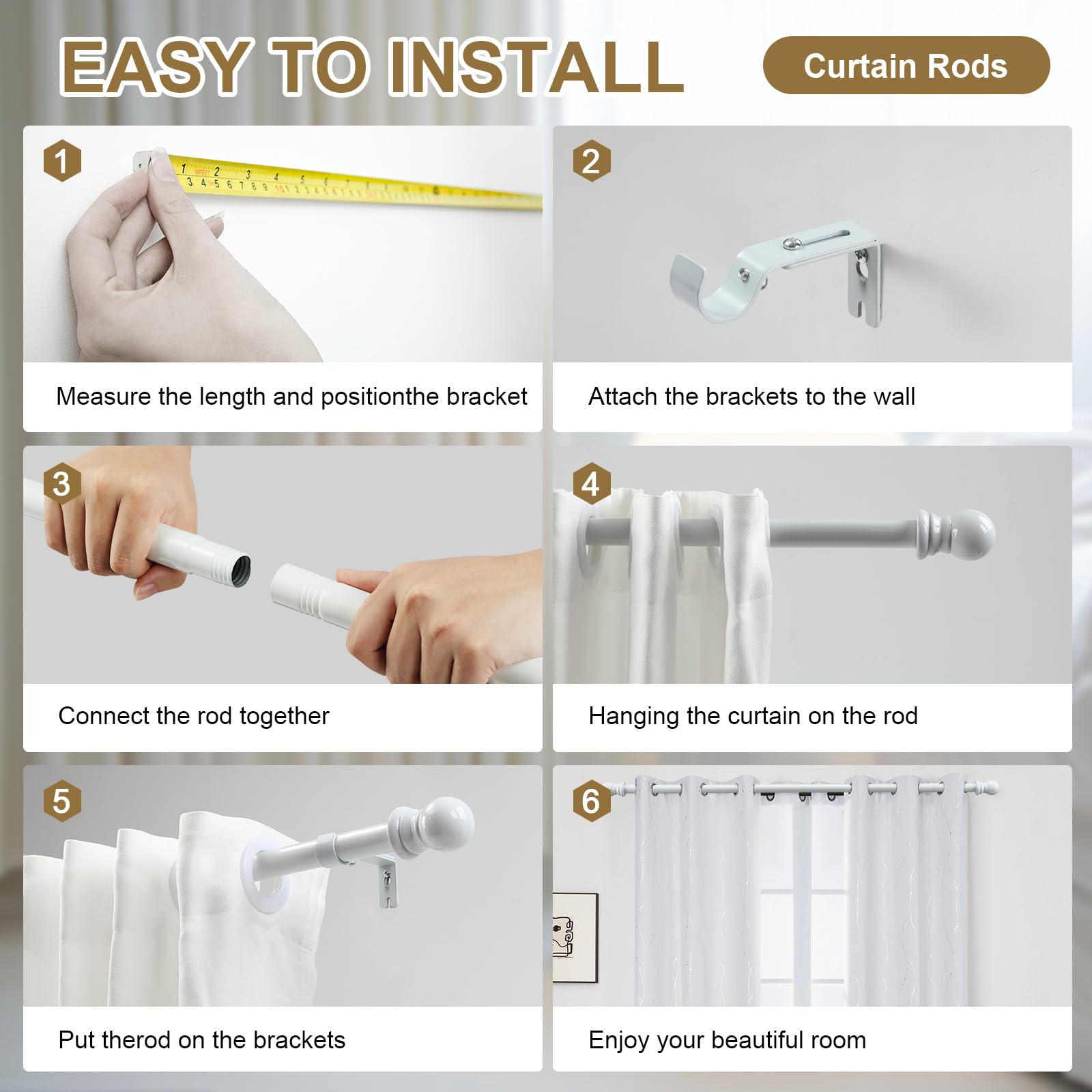 EASY TO INSTALL

Curtain Rods

1

Measure the length and positionthe bracket

2

Attach the brackets to the wall

3

Connect the rod together

4

Hanging the curtain on the rod

5

Put therod on the brackets

6

Enjoy your beautiful room