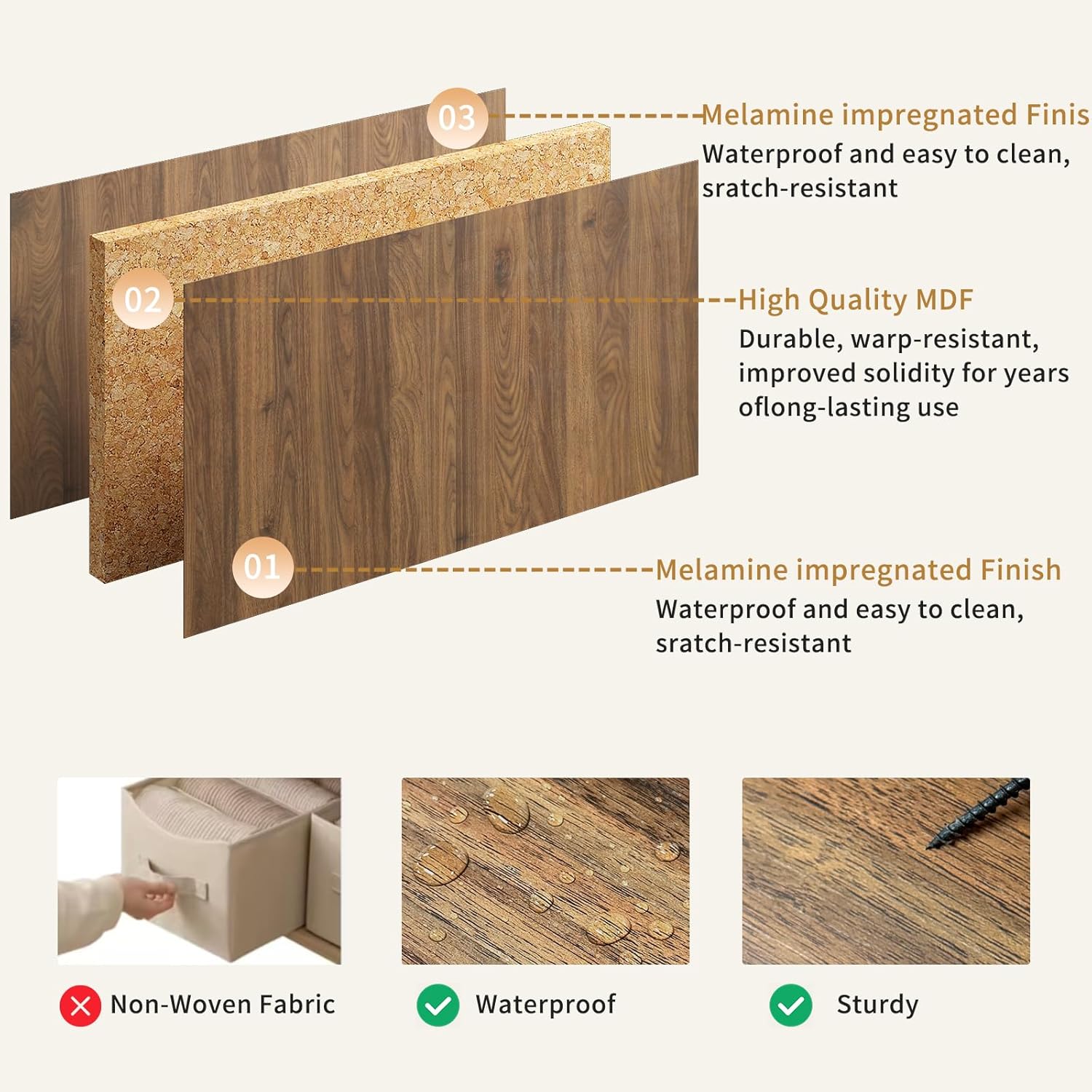 03

Melamine impregnated Finis
Waterproof and easy to clean, sratch-resistant

02

High Quality MDF
Durable, warp-resistant, improved solidity for years oflong-lasting use

01

Melamine impregnated Finish
Waterproof and easy to clean, sratch-resistant

Non-Woven Fabric

Waterproof

Sturdy