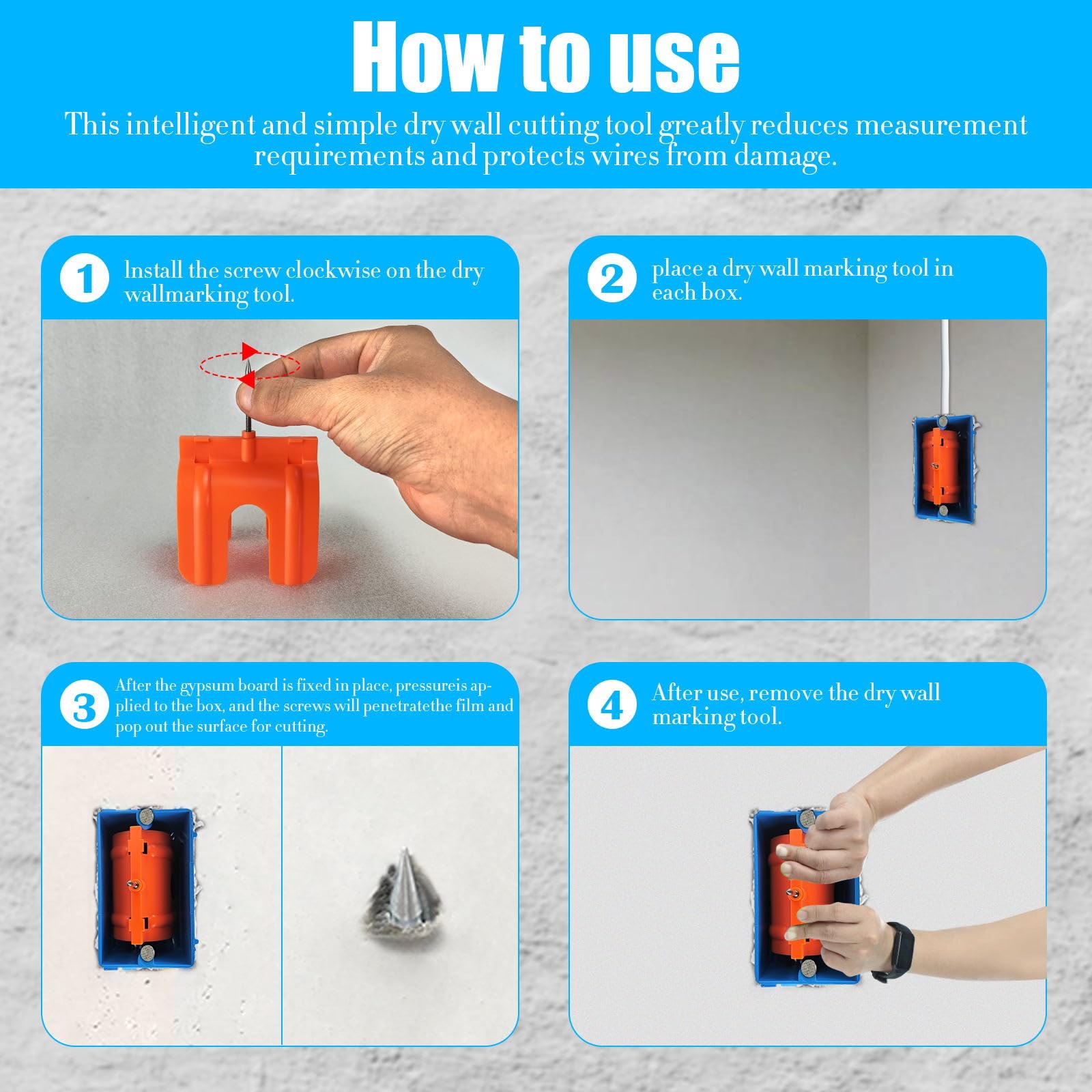 How to use

This intelligent and simple dry wall cutting tool greatly reduces measurement requirements and protects wires from damage.

1 Install the screw clockwise on the dry wallmarking tool.

2 place a dry wall marking tool in each box.

3 After the gypsum board is fixed in place, pressureis applied to the box, and the screws will penetratethe film and pop out the surface for cutting.

4 After use, remove the dry wall marking tool.