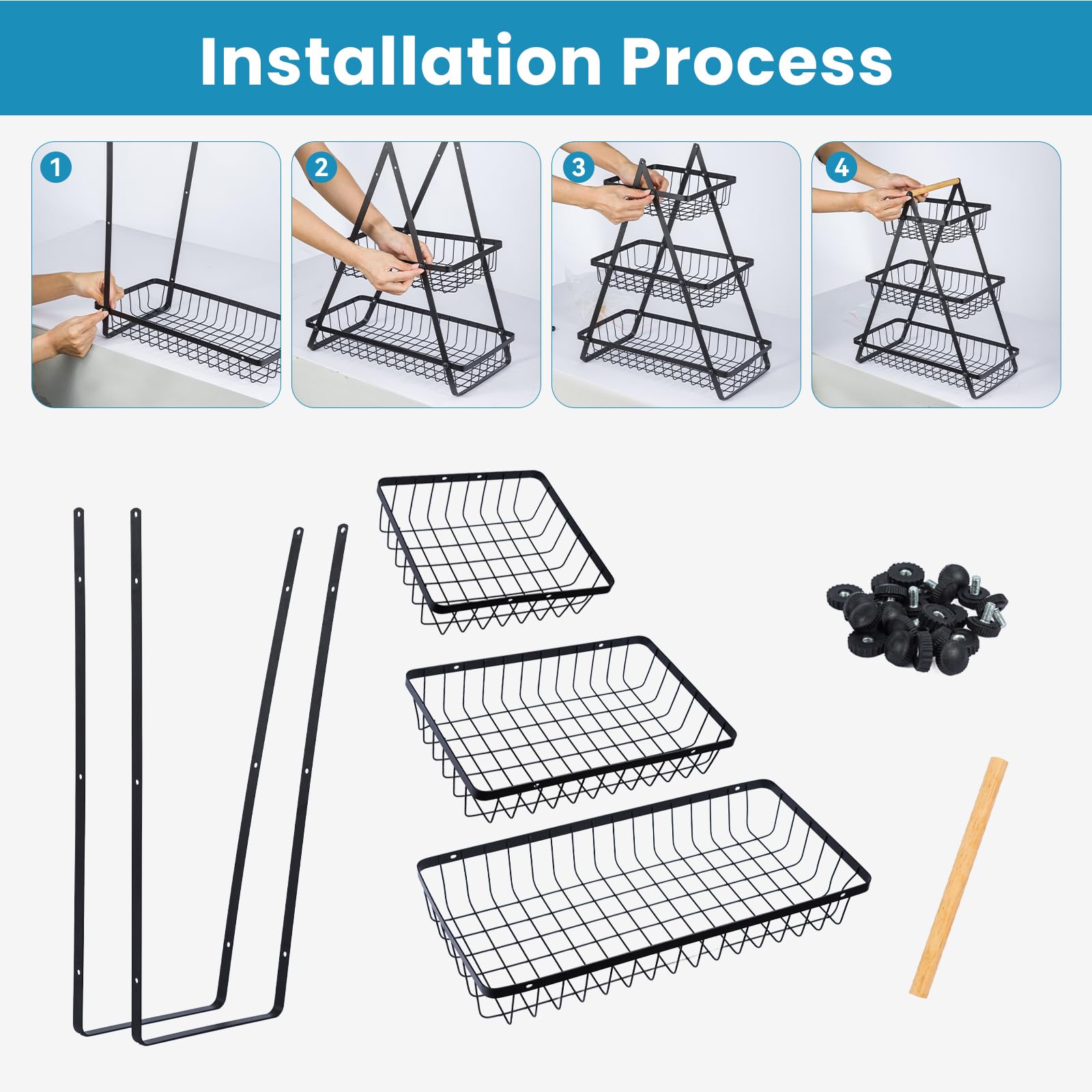 Installation Process

1

2

3

4