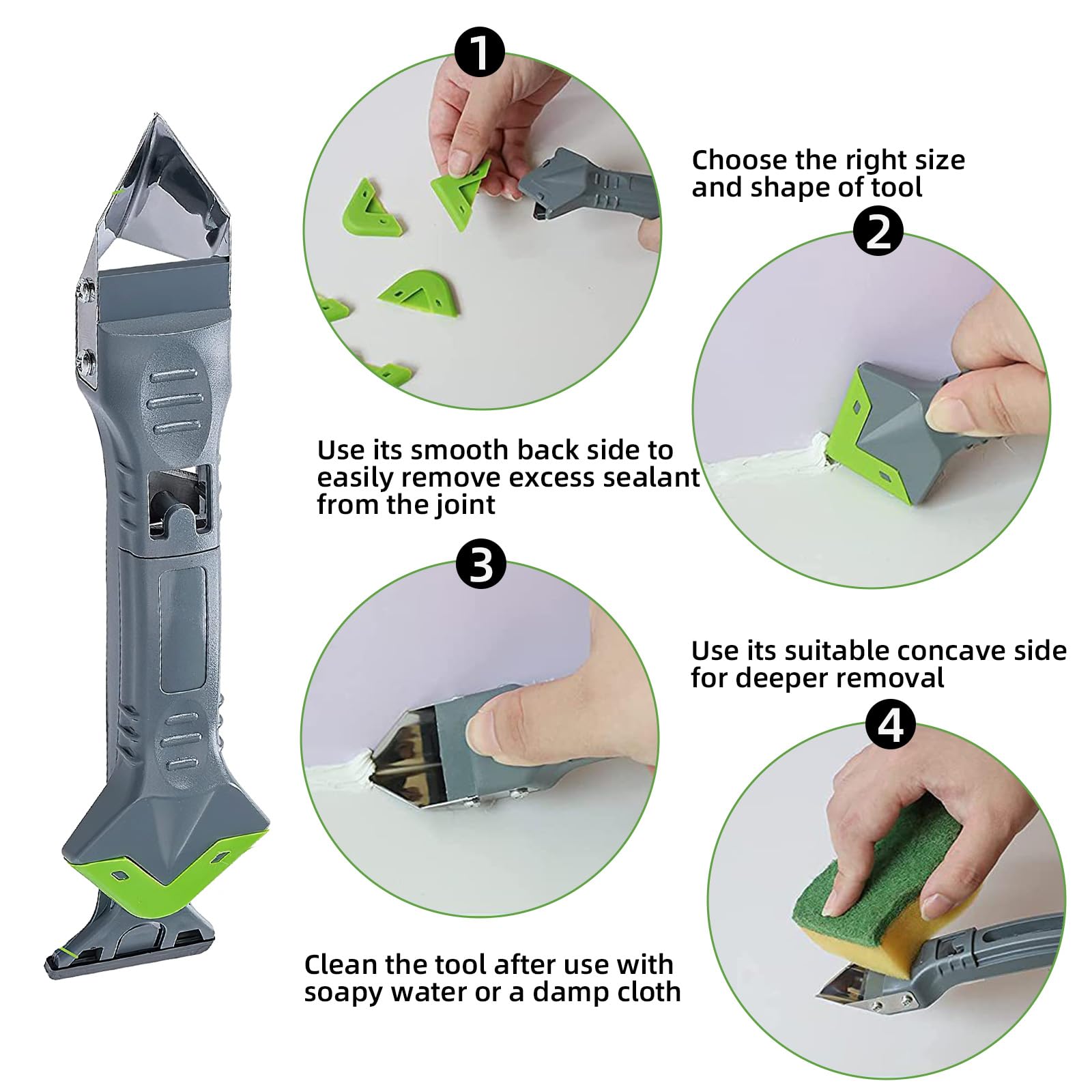 1

Choose the right size and shape of tool

2

Use its smooth back side to easily remove excess sealant from the joint

3

Use its suitable concave side for deeper removal

4

Clean the tool after use with soapy water or a damp cloth