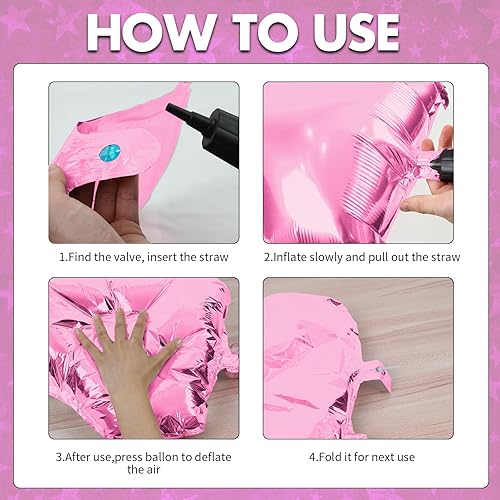 HOW TO USE

1.Find the valve, insert the straw

2.Inflate slowly and pull out the straw

3.After use,press ballon to deflate the air

4.Fold it for next use